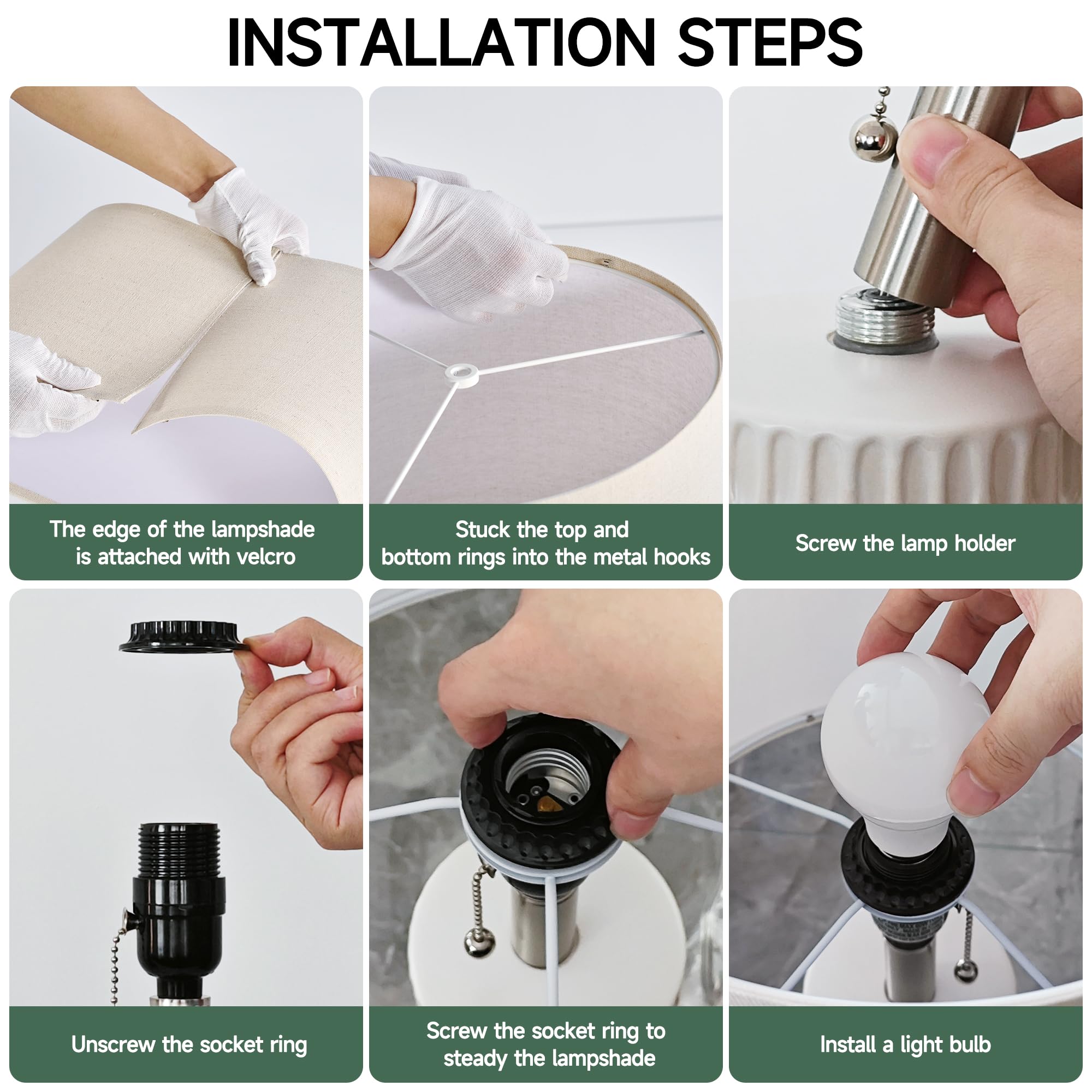 INSTALLATION STEPS

The edge of the lampshade is attached with velcro

Stuck the top and bottom rings into the metal hooks

Screw the lamp holder

Unscrew the socket ring

Screw the socket ring to steady the lampshade

Install a light bulb