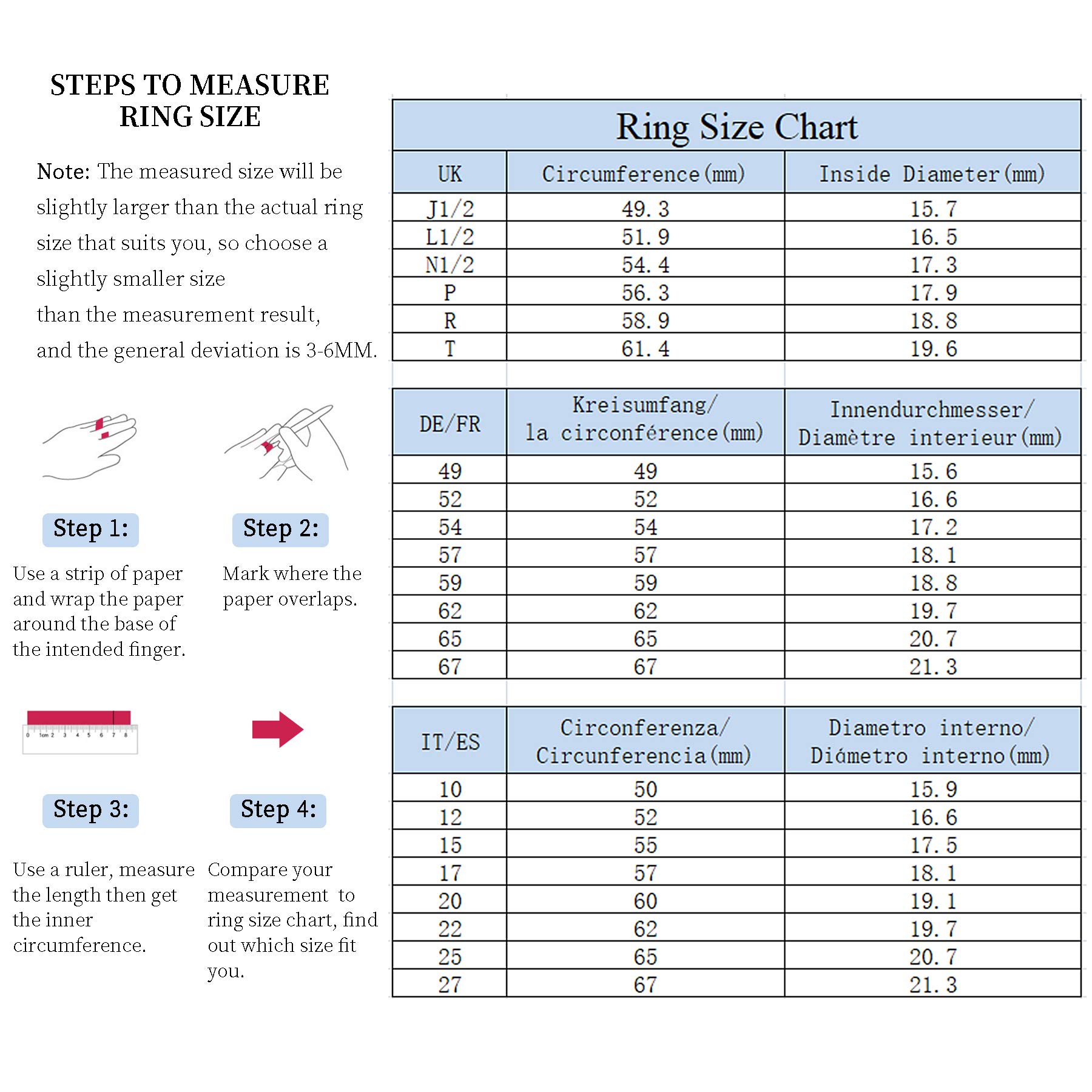 STEPS TO MEASURE RING SIZE

Note: The measured size will be slightly larger than the actual ring size that suits you, so choose a slightly smaller size
than the measurement result,
and the general deviation is 3-6MM.

Step 1:

Use a strip of paper and wrap the paper around the base of the intended finger.

Step 2:

Mark where the paper overlaps.

0 1cm 2 3 4 5 6 7 8

Step 3:

Use a ruler, measure the length then get the inner circumference.

Step 4:

Compare your measurement to ring size chart, find out which size fit you.

Ring Size Chart

| UK | Circumference(mm) | Inside Diameter(mm) |
|---|---|---|
| J1/2 | 49.3 | 15.7 |
| L1/2 | 51.9 | 16.5 |
| N1/2 | 54.4 | 17.3 |
| P | 56.3 | 17.9 |
| R | 58.9 | 18.8 |
| T | 61.4 | 19.6 |

| DE/FR | Kreisumfang/ la circonférence(mm) | Innendurchmesser/ Diamètre interieur(mm) |
|---|---|---|
| 49 | 49 | 15.6 |
| 52 | 52 | 16.6 |
| 54 | 54 | 17.2 |
| 57 | 57 | 18.1 |
| 59 | 59 | 18.8 |
| 62 | 62 | 19.7 |
| 65 | 65 | 20.7 |
| 67 | 67 | 21.3 |

| IT/ES | Circonferenza/ Circunferencia(mm) | Diametro interno/ Diámetro interno(mm) |
|---|---|---|
| 10 | 50 | 15.9 |
| 12 | 52 | 16.6 |
| 15 | 55 | 17.5 |
| 17 | 57 | 18.1 |
| 20 | 60 | 19.1 |
| 22 | 62 | 19.7 |
| 25 | 65 | 20.7 |
| 27 | 67 | 21.3 |