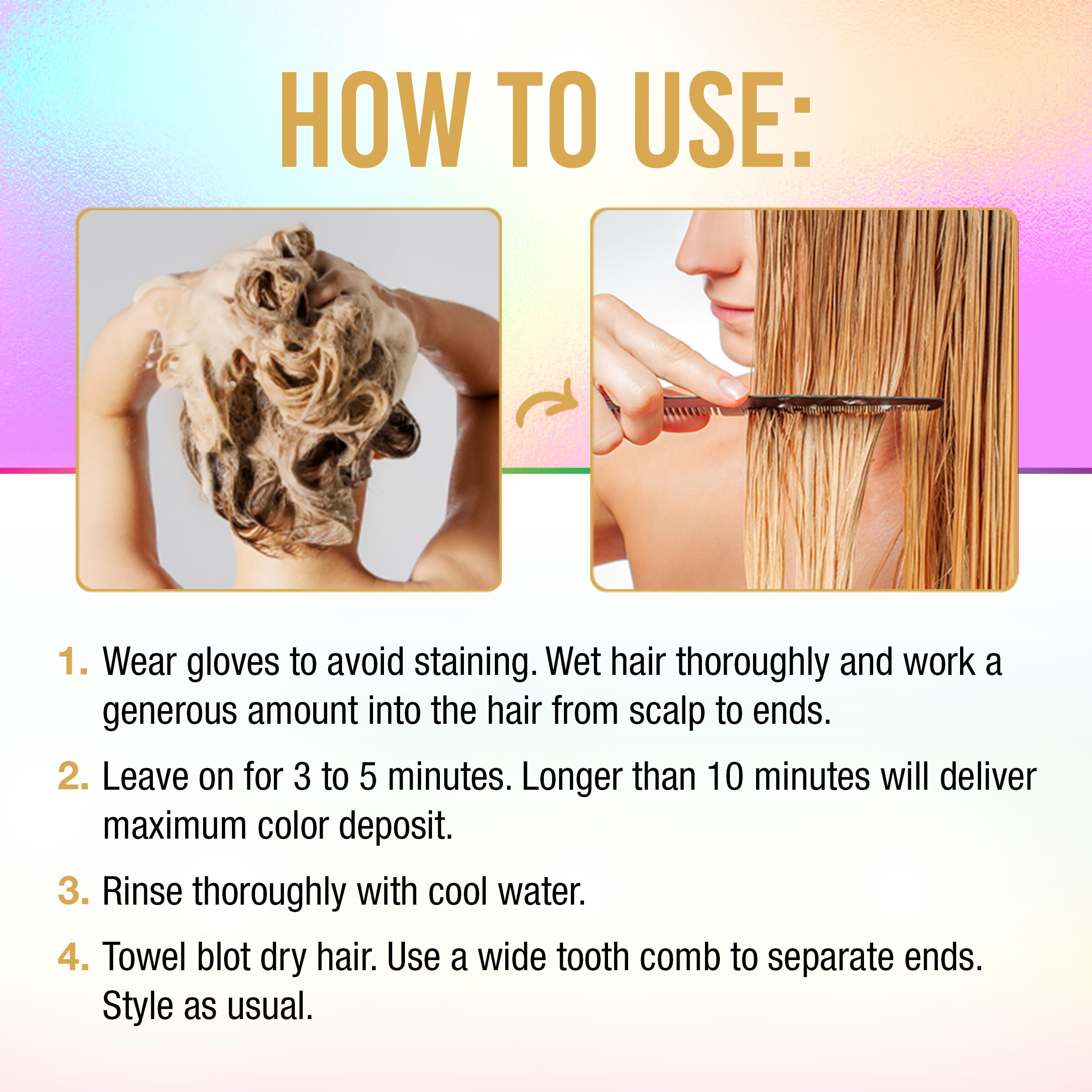 HOW TO USE:

1. Wear gloves to avoid staining. Wet hair thoroughly and work a generous amount into the hair from scalp to ends.

2. Leave on for 3 to 5 minutes. Longer than 10 minutes will deliver maximum color deposit.

3. Rinse thoroughly with cool water.

4. Towel blot dry hair. Use a wide tooth comb to separate ends. Style as usual.