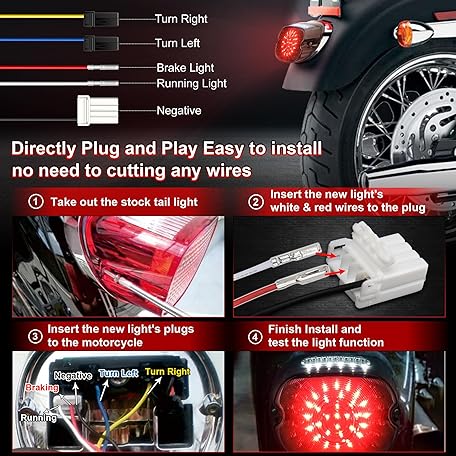 Turn Right
Turn Left
Brake Light
Running Light
Negative

Directly Plug and Play Easy to install no need to cutting any wires

① Take out the stock tail light

② Insert the new light's white & red wires to the plug

③ Insert the new light's plugs to the motorcycle

④ Finish Install and test the light function

Negative
Turn Left
Turn Right
Braking
Running