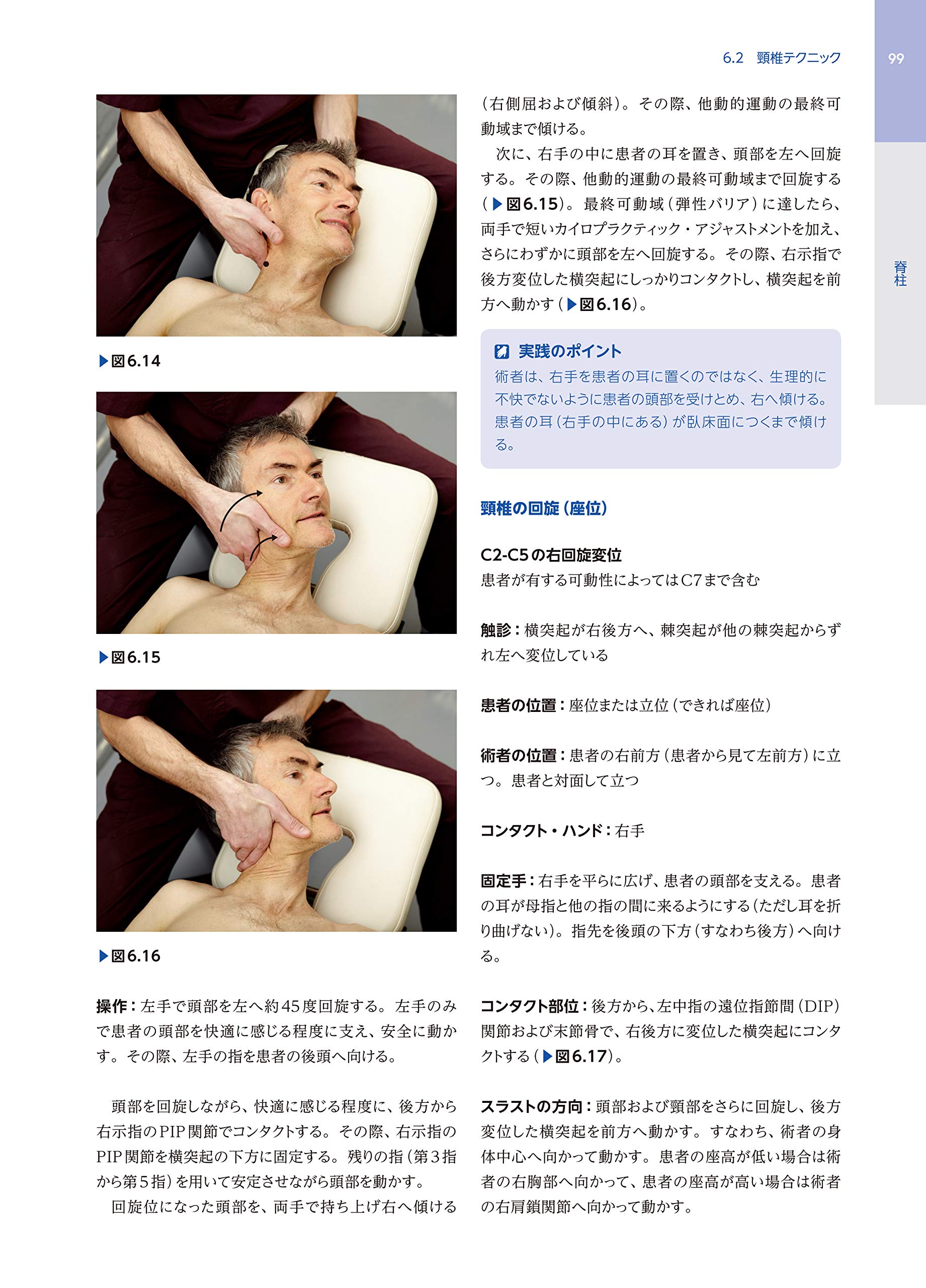 6.2　頸椎テクニック

99

脊柱

▶図6.14

▶図6.15

▶図6.16

操作：左手で頭部を左へ約45度回旋する。左手のみで患者の頭部を快適に感じる程度に支え、安全に動かす。その際、左手の指を患者の後頭へ向ける。

頭部を回旋しながら、快適に感じる程度に、後方から右示指のPIP関節でコンタクトする。その際、右示指のPIP関節を横突起の下方に固定する。残りの指（第3指から第5指）を用いて安定させながら頭部を動かす。

回旋位になった頭部を、両手で持ち上げ右へ傾ける（右側屈および傾斜）。その際、他動的運動の最終可動域まで傾ける。

次に、右手の中に患者の耳を置き、頭部を左へ回旋する。その際、他動的運動の最終可動域まで回旋する（▶図6.15）。最終可動域（弾性バリア）に達したら、両手で短いカイロプラクティック・アジャストメントを加え、さらにわずかに頭部を左へ回旋する。その際、右示指で後方変位した横突起にしっかりコンタクトし、横突起を前方へ動かす（▶図6.16）。

実践のポイント
術者は、右手を患者の耳に置くのではなく、生理的に不快でないように患者の頭部を受けとめ、右へ傾ける。患者の耳（右手の中にある）が臥床面につくまで傾ける。

頸椎の回旋（座位）

C2-C5の右回旋変位
患者が有する可動性によってはC7まで含む

触診：横突起が右後方へ、棘突起が他の棘突起からずれ左へ変位している

患者の位置：座位または立位（できれば座位）

術者の位置：患者の右前方（患者から見て左前方）に立つ。患者と対面して立つ

コンタクト・ハンド：右手

固定手：右手を平らに広げ、患者の頭部を支える。患者の耳が母指と他の指の間に来るようにする（ただし耳を折り曲げない）。指先を後頭の下方（すなわち後方）へ向ける。

コンタクト部位：後方から、左中指の遠位指節間（DIP）関節および末節骨で、右後方に変位した横突起にコンタクトする（▶図6.17）。

スラストの方向：頭部および頸部をさらに回旋し、後方変位した横突起を前方へ動かす。すなわち、術者の身体中心へ向かって動かす。患者の座高が低い場合は術者の右胸部へ向かって、患者の座高が高い場合は術者の右肩鎖関節へ向かって動かす。