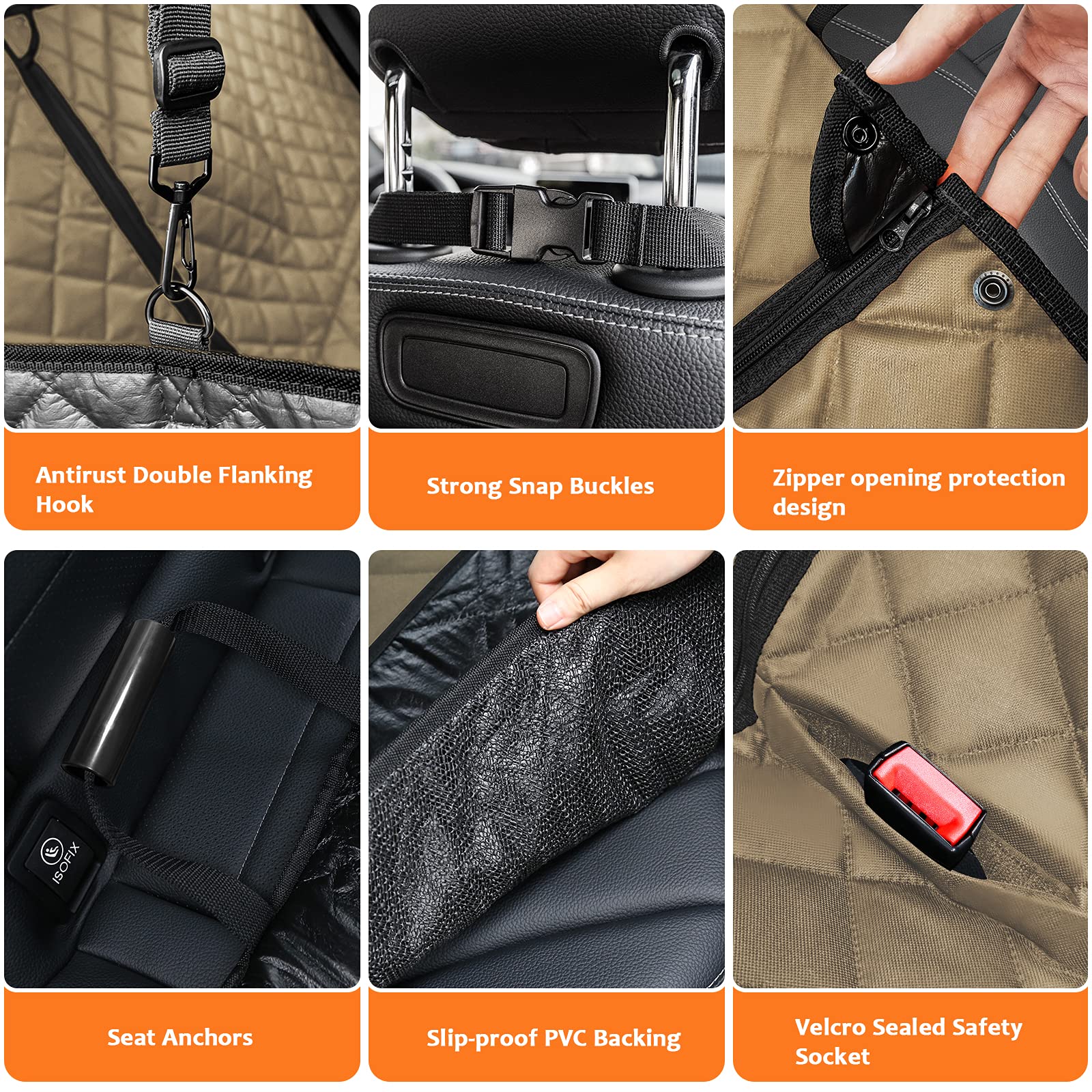 Antirust Double Flanking Hook

Strong Snap Buckles

Zipper opening protection design

ISOFIX

Seat Anchors

Slip-proof PVC Backing

Velcro Sealed Safety Socket