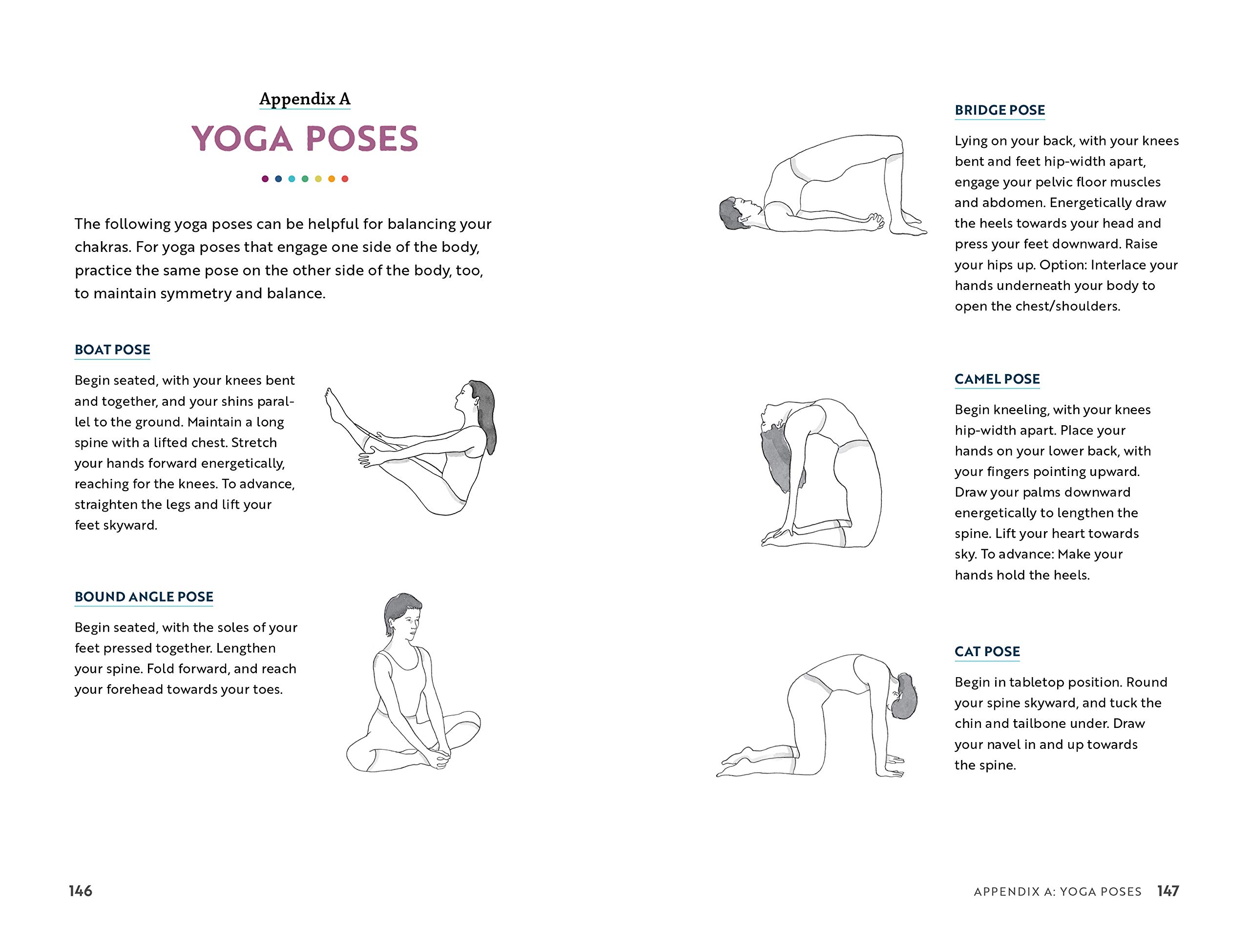 Appendix A

YOGA POSES

The following yoga poses can be helpful for balancing your chakras. For yoga poses that engage one side of the body, practice the same pose on the other side of the body, too, to maintain symmetry and balance.

BOAT POSE

Begin seated, with your knees bent and together, and your shins parallel to the ground. Maintain a long spine with a lifted chest. Stretch your hands forward energetically, reaching for the knees. To advance, straighten the legs and lift your feet skyward.

BOUND ANGLE POSE

Begin seated, with the soles of your feet pressed together. Lengthen your spine. Fold forward, and reach your forehead towards your toes.

146

BRIDGE POSE

Lying on your back, with your knees bent and feet hip-width apart, engage your pelvic floor muscles and abdomen. Energetically draw the heels towards your head and press your feet downward. Raise your hips up. Option: Interlace your hands underneath your body to open the chest/shoulders.

CAMEL POSE

Begin kneeling, with your knees hip-width apart. Place your hands on your lower back, with your fingers pointing upward. Draw your palms downward energetically to lengthen the spine. Lift your heart towards sky. To advance: Make your hands hold the heels.

CAT POSE

Begin in tabletop position. Round your spine skyward, and tuck the chin and tailbone under. Draw your navel in and up towards the spine.

APPENDIX A: YOGA POSES 147