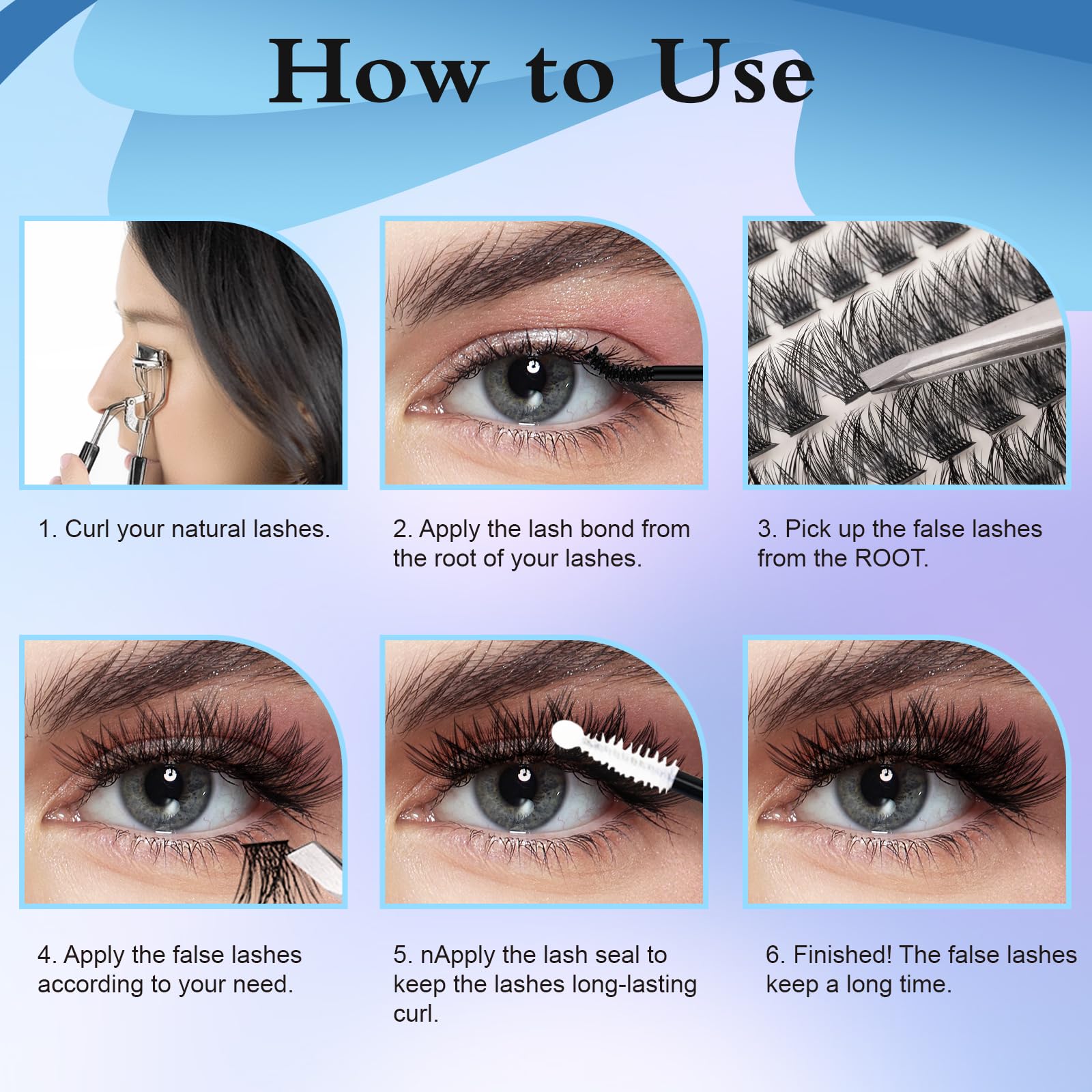 How to Use

1. Curl your natural lashes.

2. Apply the lash bond from the root of your lashes.

3. Pick up the false lashes from the ROOT.

4. Apply the false lashes according to your need.

5. nApply the lash seal to keep the lashes long-lasting curl.

6. Finished! The false lashes keep a long time.