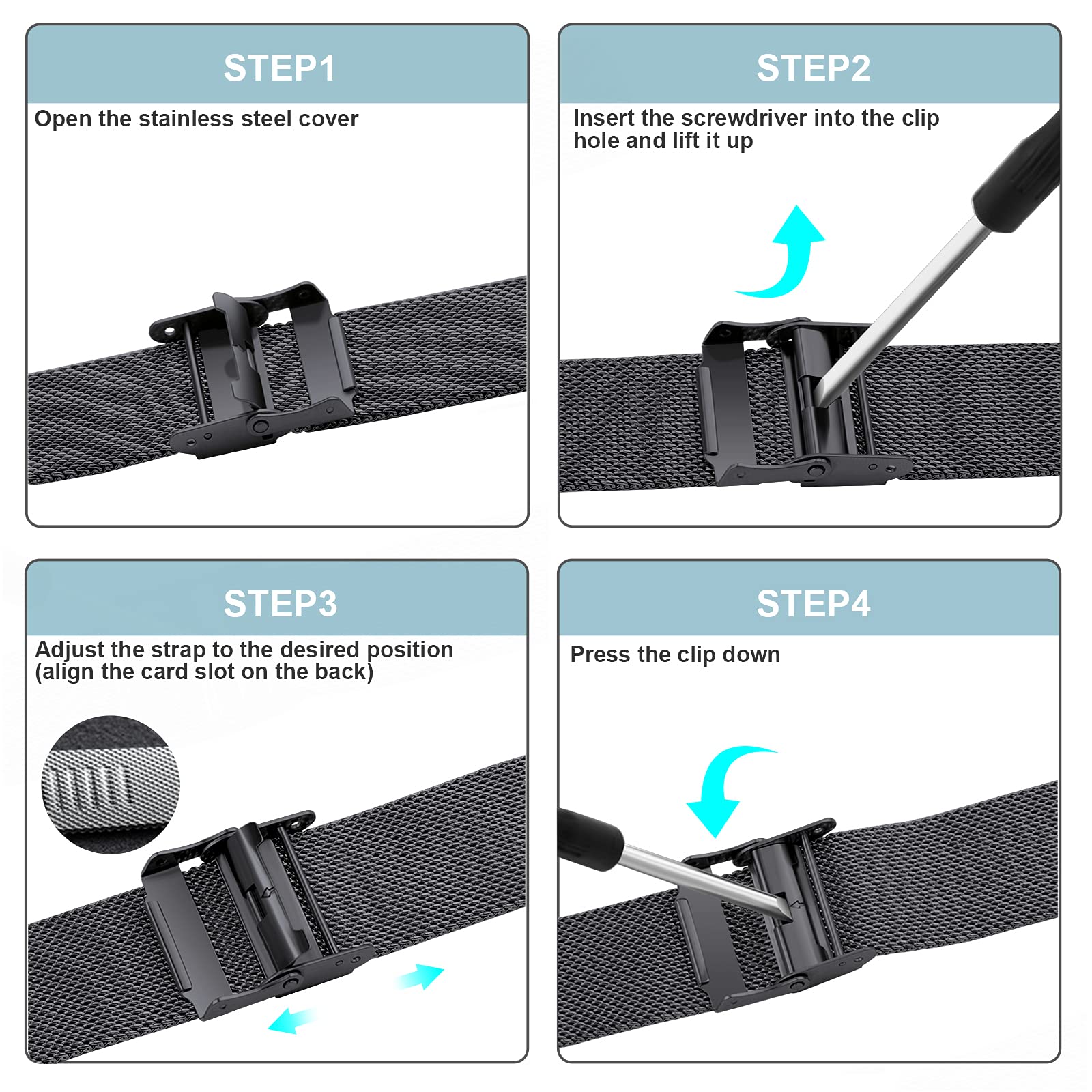 STEP1

Open the stainless steel cover

STEP2

Insert the screwdriver into the clip hole and lift it up

STEP3

Adjust the strap to the desired position (align the card slot on the back)

STEP4

Press the clip down