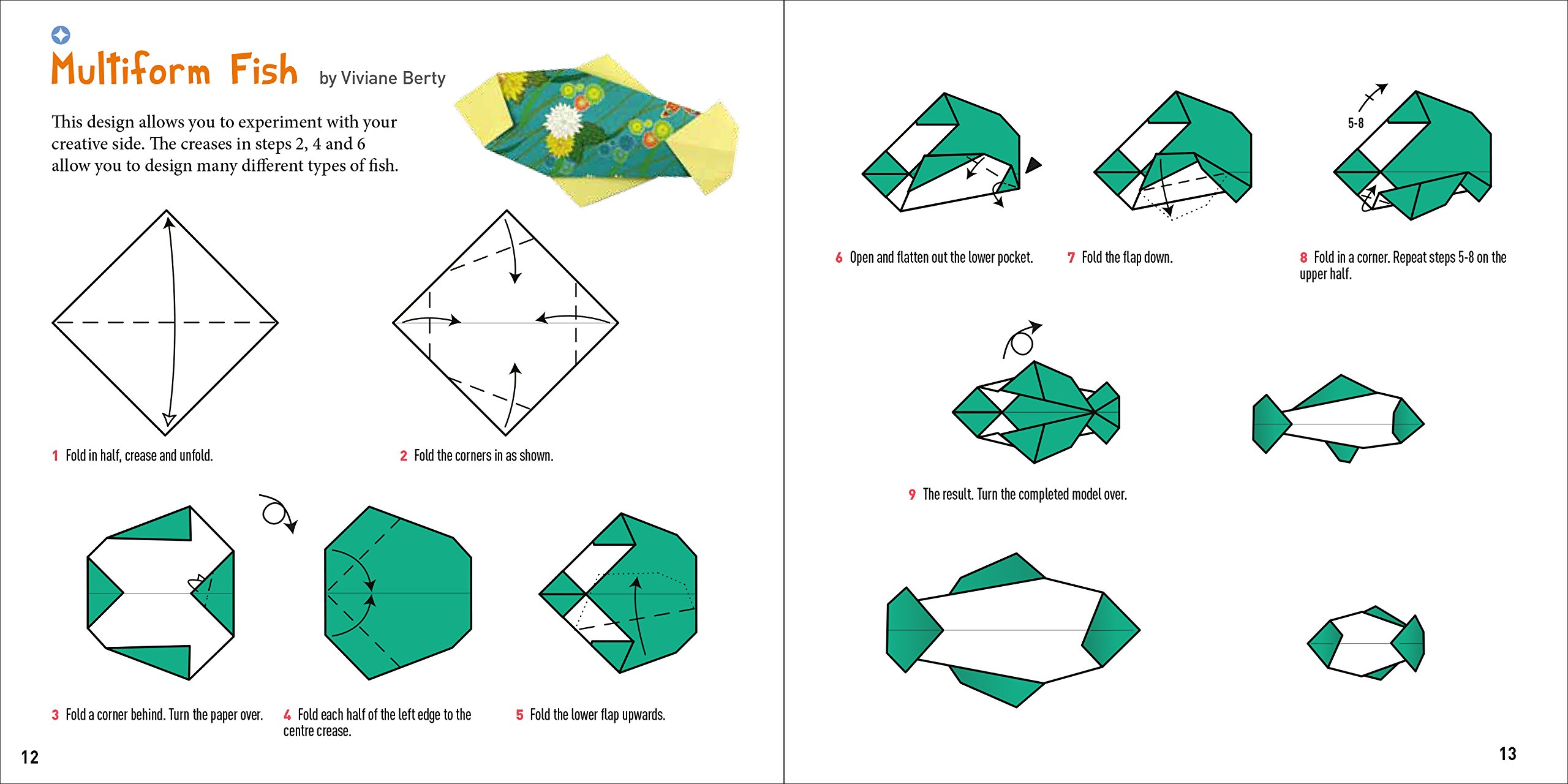 Multiform Fish by Viviane Berty

This design allows you to experiment with your creative side. The creases in steps 2, 4 and 6 allow you to design many different types of fish.

1 Fold in half, crease and unfold.

2 Fold the corners in as shown.

3 Fold a corner behind. Turn the paper over.

4 Fold each half of the left edge to the centre crease.

5 Fold the lower flap upwards.

12

5-8

6 Open and flatten out the lower pocket.

7 Fold the flap down.

8 Fold in a corner. Repeat steps 5-8 on the upper half.

9 The result. Turn the completed model over.

13