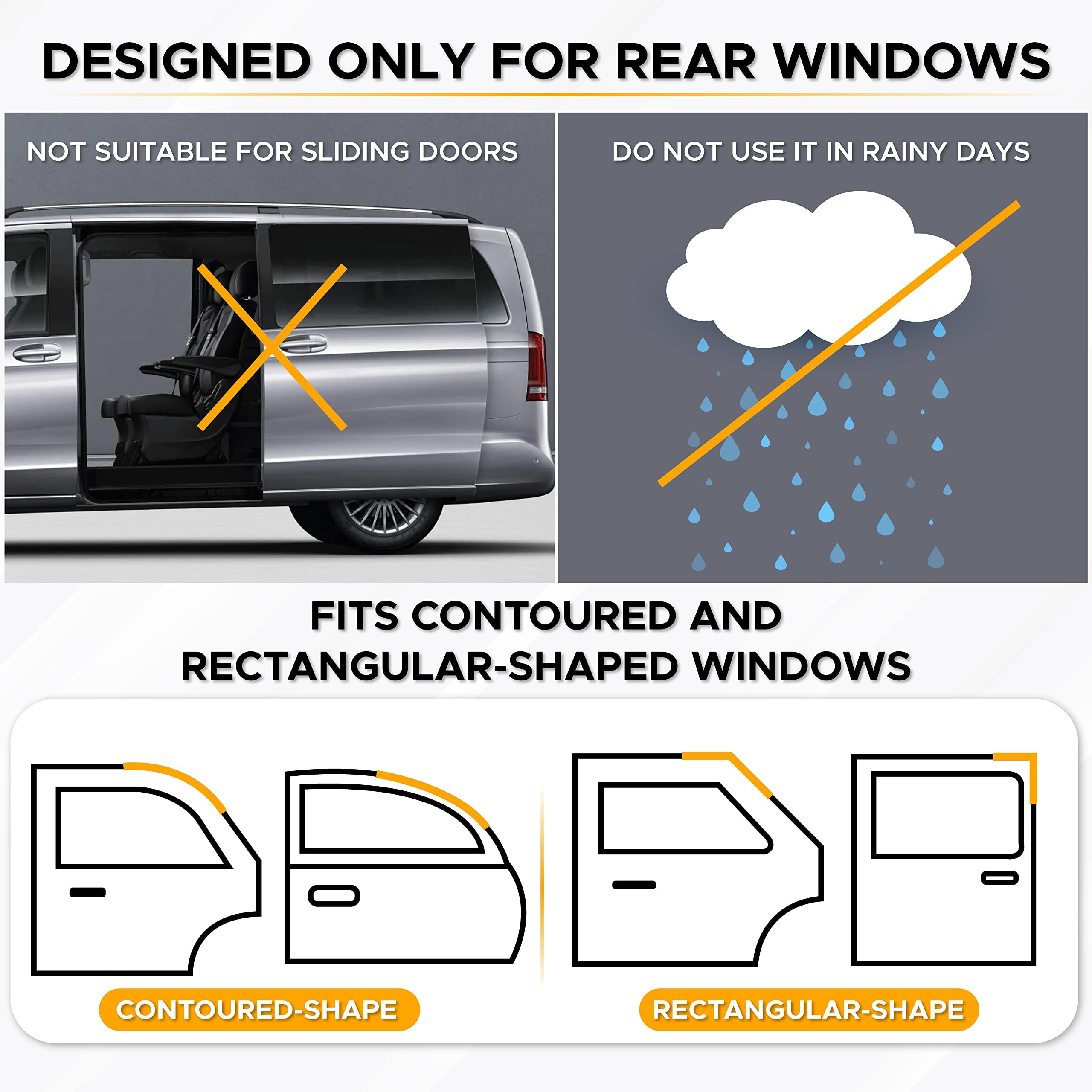 DESIGNED ONLY FOR REAR WINDOWS

NOT SUITABLE FOR SLIDING DOORS

DO NOT USE IT IN RAINY DAYS

FITS CONTOURED AND RECTANGULAR-SHAPED WINDOWS

CONTOURED-SHAPE

RECTANGULAR-SHAPE