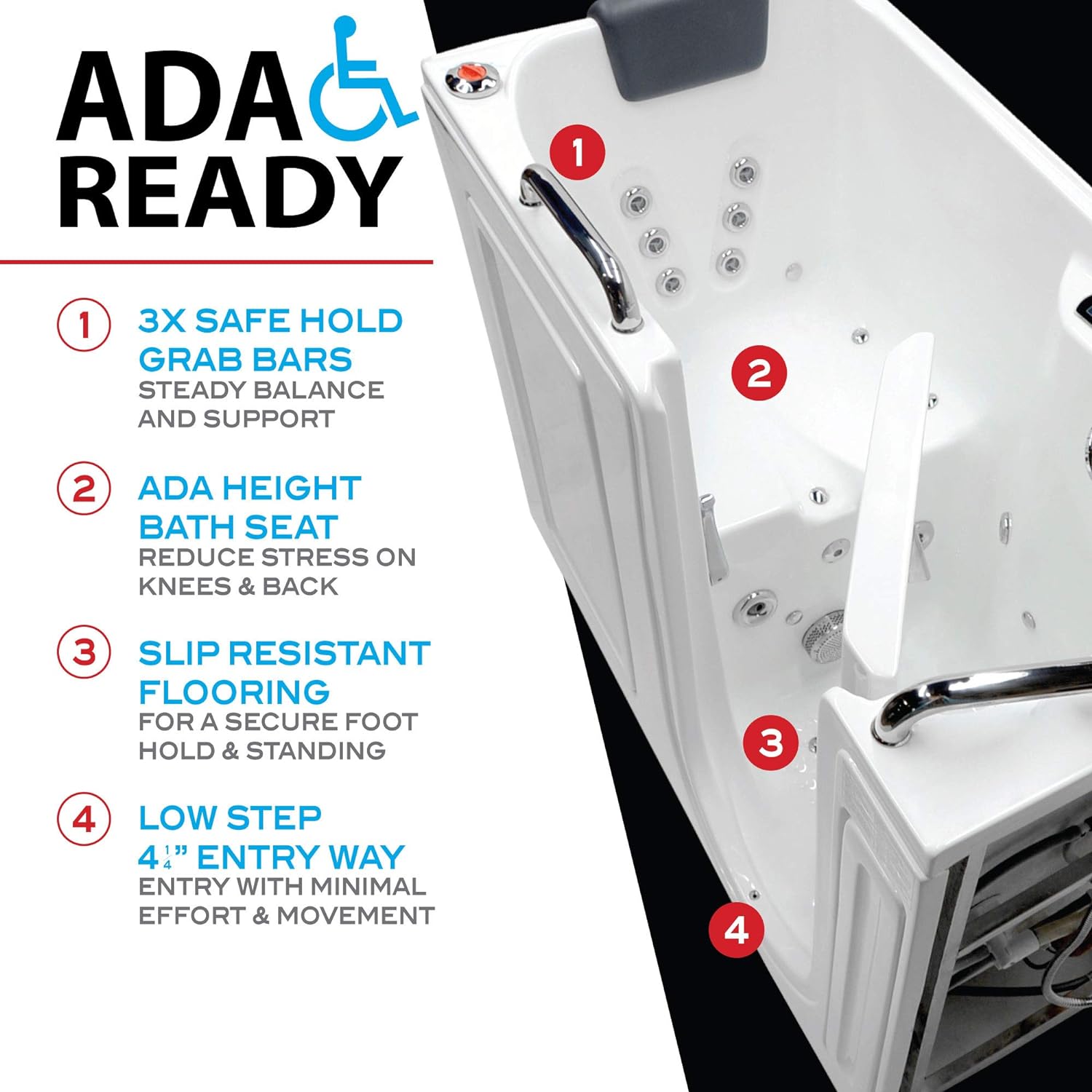 ADA
READY

1 3X SAFE HOLD GRAB BARS
STEADY BALANCE AND SUPPORT

2 ADA HEIGHT BATH SEAT
REDUCE STRESS ON KNEES & BACK

3 SLIP RESISTANT FLOORING
FOR A SECURE FOOT HOLD & STANDING

4 LOW STEP $4\frac{1}{4}$" ENTRY WAY
ENTRY WITH MINIMAL EFFORT & MOVEMENT

1

2

3

4