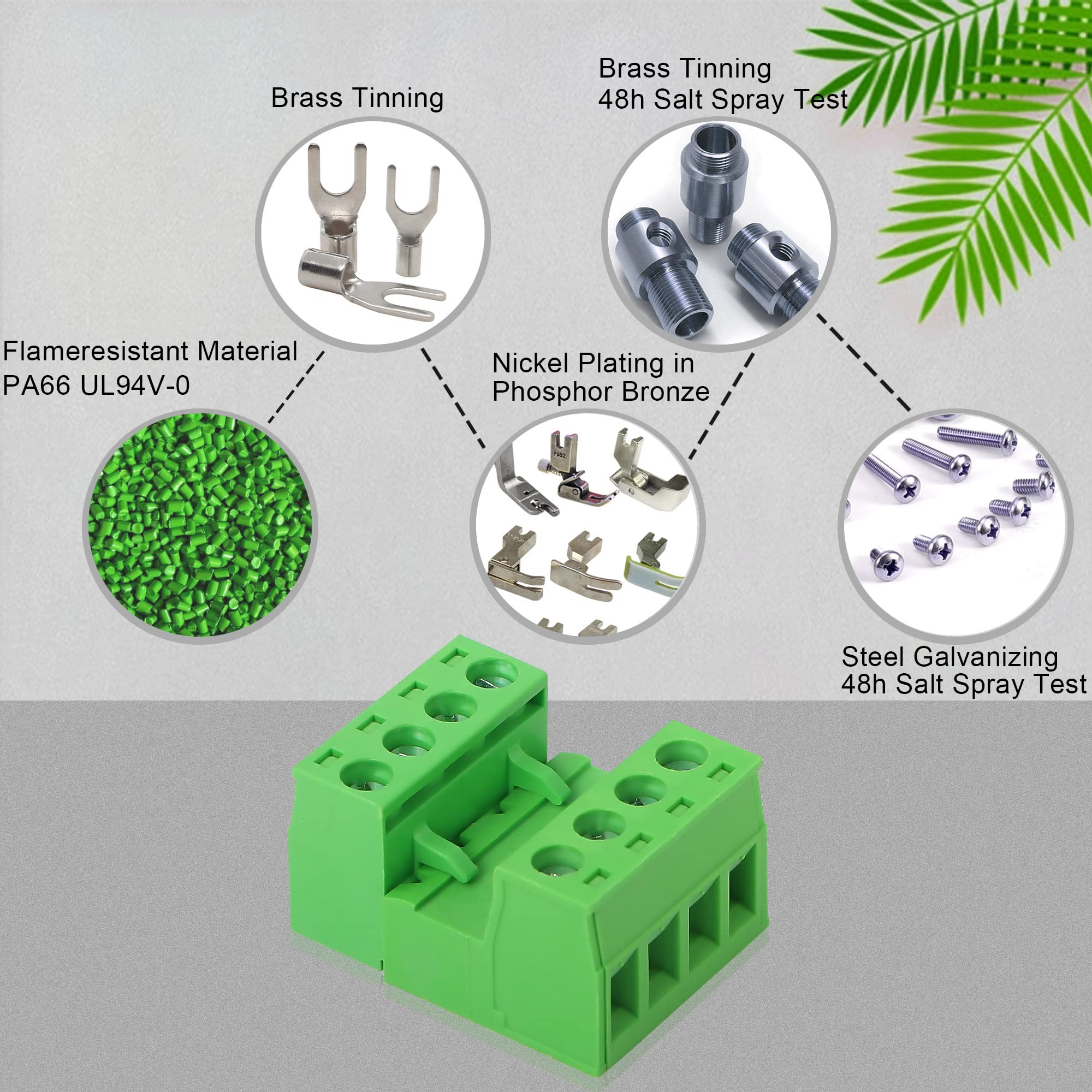 Brass Tinning

Brass Tinning
48h Salt Spray Test

Flameresistant Material
PA66 UL94V-0

Nickel Plating in
Phosphor Bronze

Steel Galvanizing
48h Salt Spray Test