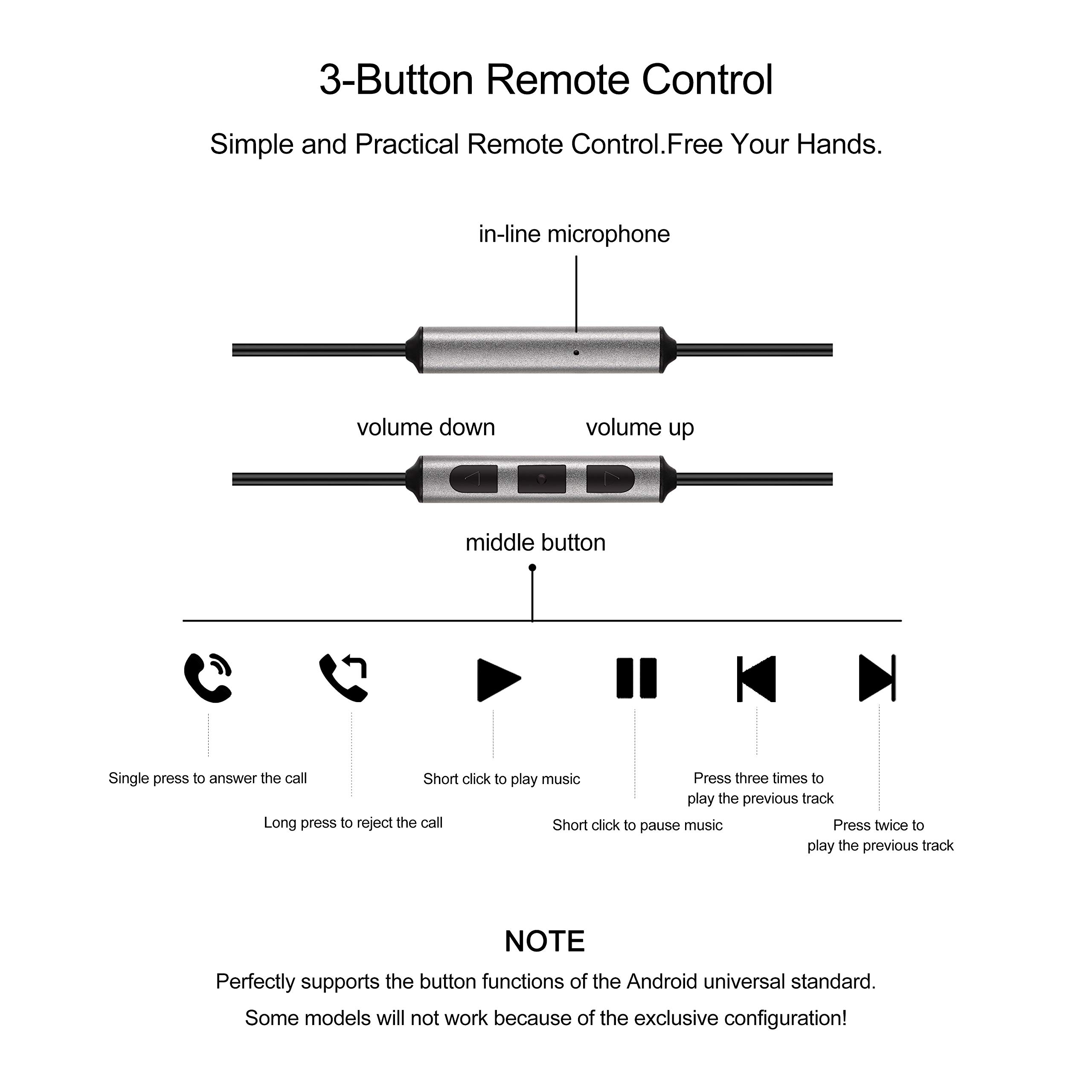 3-Button Remote Control

Simple and Practical Remote Control.Free Your Hands.

in-line microphone

volume down

volume up

middle button

Single press to answer the call

Long press to reject the call

Short click to play music

Short click to pause music

Press three times to play the previous track

Press twice to play the previous track

NOTE

Perfectly supports the button functions of the Android universal standard.

Some models will not work because of the exclusive configuration!