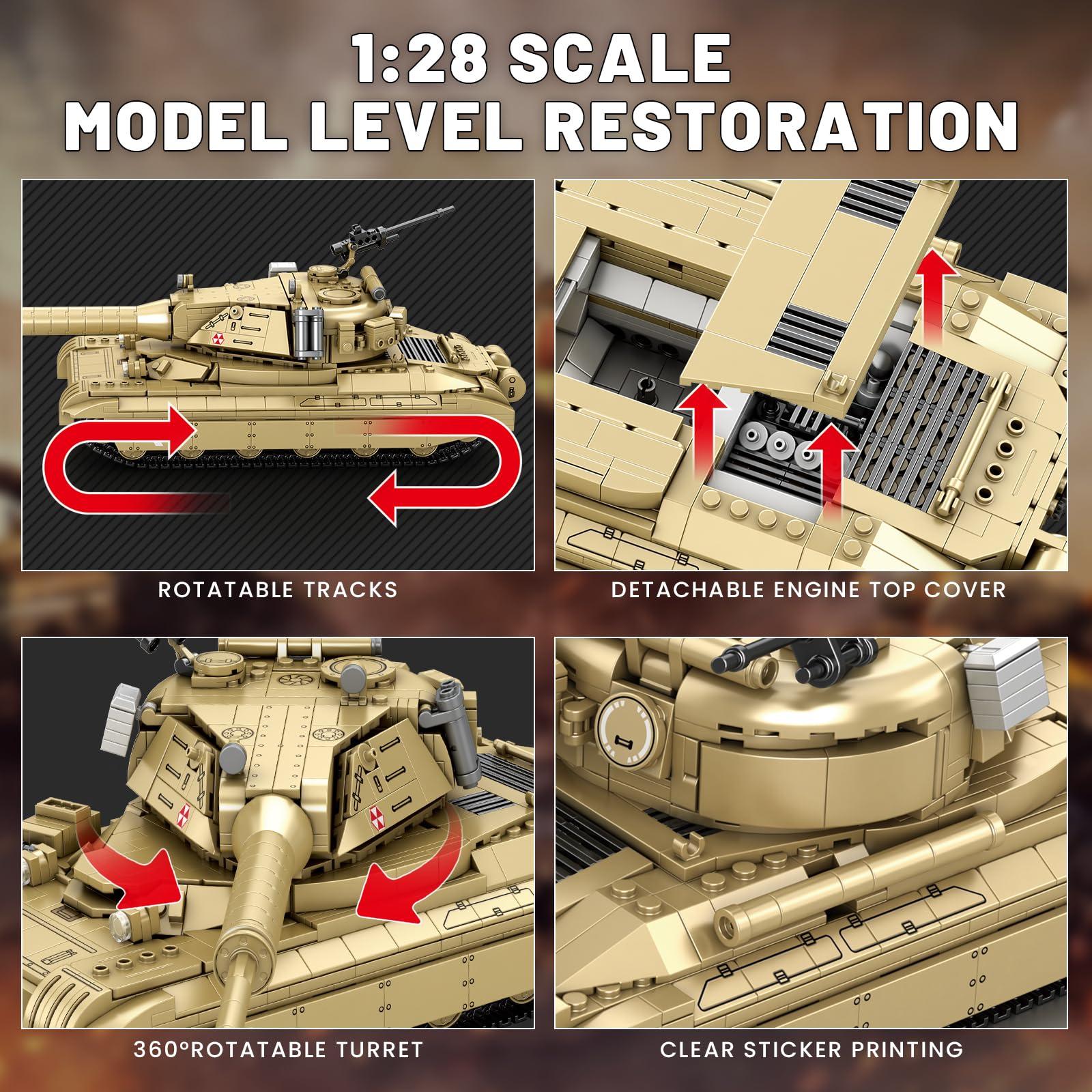 1:28 SCALE
MODEL LEVEL RESTORATION

ROTATABLE TRACKS

DETACHABLE ENGINE TOP COVER

360°ROTATABLE TURRET

CLEAR STICKER PRINTING