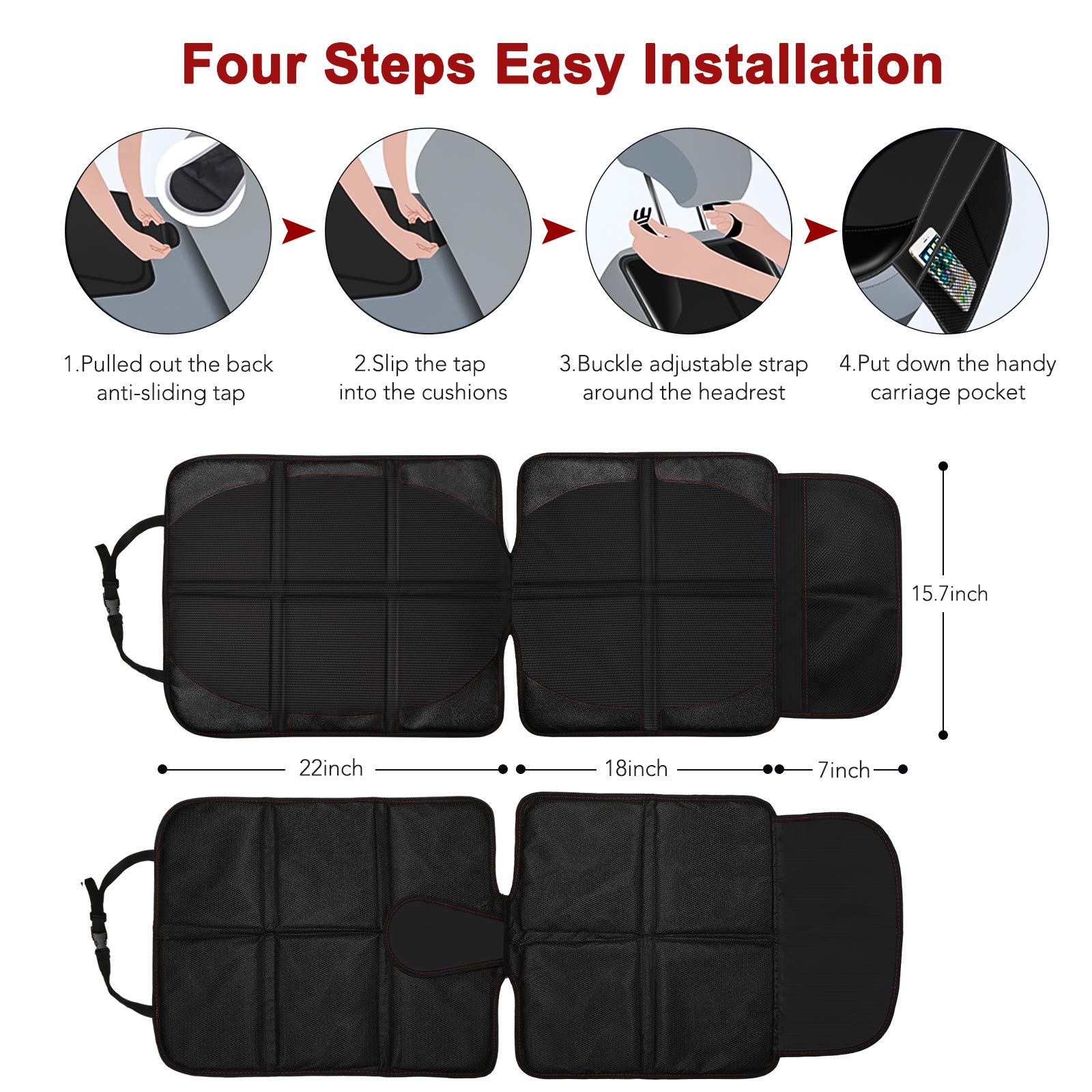 Four Steps Easy Installation

1.Pulled out the back anti-sliding tap

2.Slip the tap into the cushions

3.Buckle adjustable strap around the headrest

4.Put down the handy carriage pocket

15.7inch

22inch

18inch

7inch