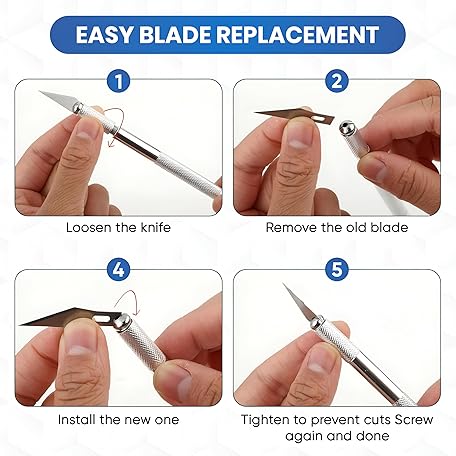 EASY BLADE REPLACEMENT

1

Loosen the knife

2

Remove the old blade

4

Install the new one

5

Tighten to prevent cuts Screw again and done