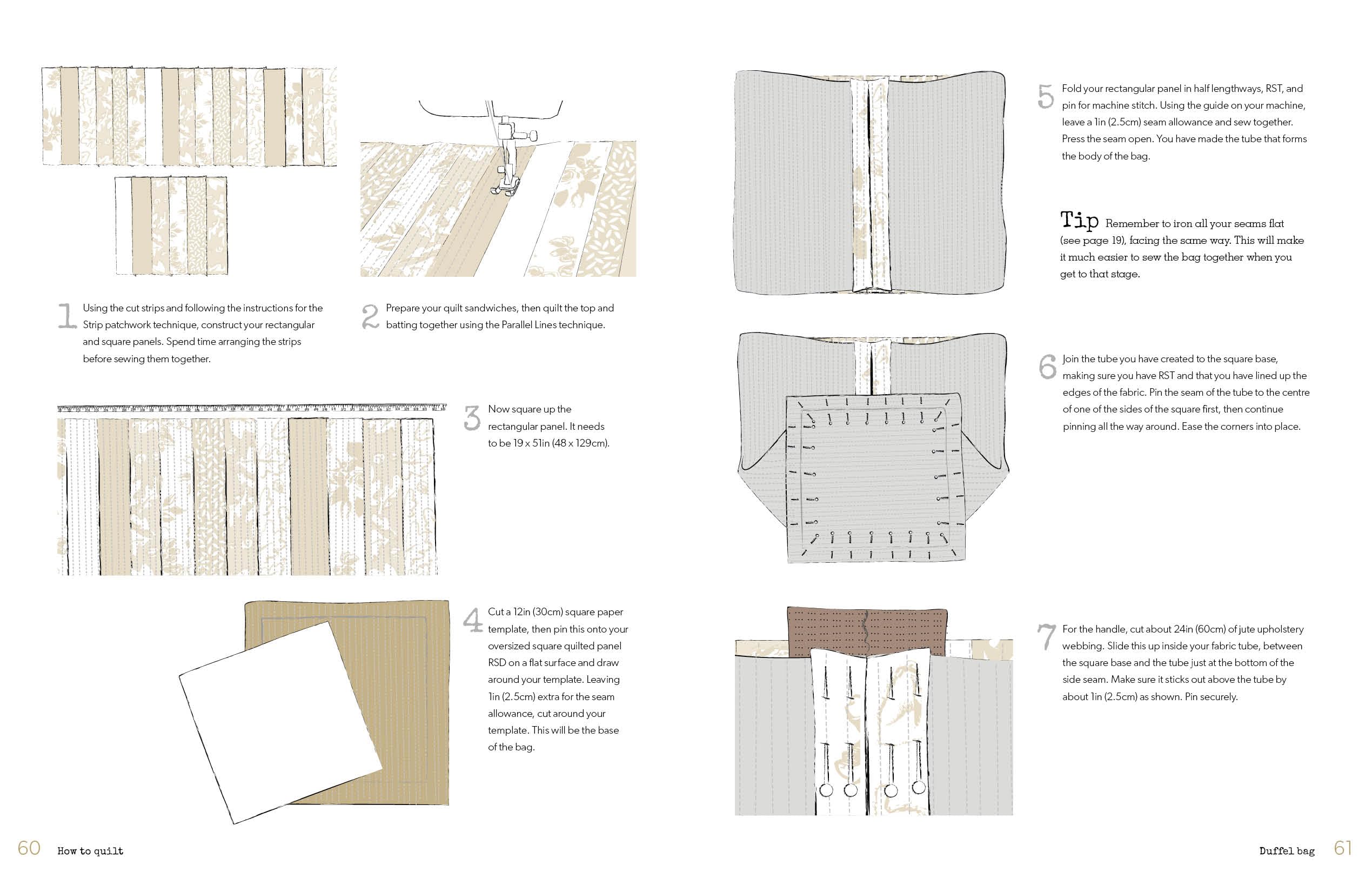 1 Using the cut strips and following the instructions for the Strip patchwork technique, construct your rectangular and square panels. Spend time arranging the strips before sewing them together.

2 Prepare your quilt sandwiches, then quilt the top and batting together using the Parallel Lines technique.

3 Now square up the rectangular panel. It needs to be 19 x 51in (48 x 129cm).

4 Cut a 12in (30cm) square paper template, then pin this onto your oversized square quilted panel RSD on a flat surface and draw around your template. Leaving 1in (2.5cm) extra for the seam allowance, cut around your template. This will be the base of the bag.

60 How to quilt

5 Fold your rectangular panel in half lengthways, RST, and pin for machine stitch. Using the guide on your machine, leave a 1in (2.5cm) seam allowance and sew together. Press the seam open. You have made the tube that forms the body of the bag.

Tip Remember to iron all your seams flat (see page 19), facing the same way. This will make it much easier to sew the bag together when you get to that stage.

6 Join the tube you have created to the square base, making sure you have RST and that you have lined up the edges of the fabric. Pin the seam of the tube to the centre of one of the sides of the square first, then continue pinning all the way around. Ease the corners into place.

7 For the handle, cut about 24in (60cm) of jute upholstery webbing. Slide this up inside your fabric tube, between the square base and the tube just at the bottom of the side seam. Make sure it sticks out above the tube by about 1in (2.5cm) as shown. Pin securely.

Duffel bag 61