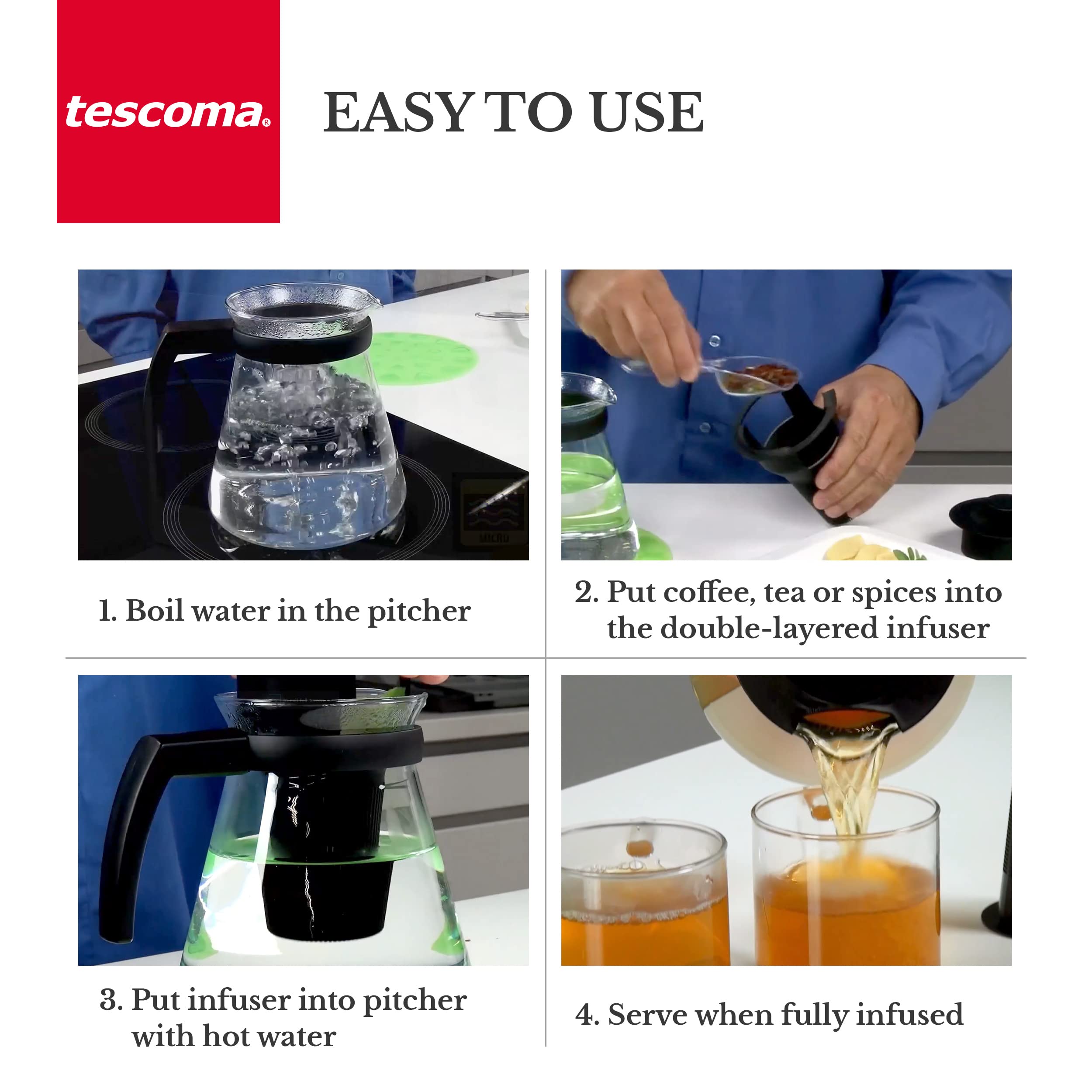 tescoma®

EASY TO USE

1. Boil water in the pitcher

2. Put coffee, tea or spices into the double-layered infuser

3. Put infuser into pitcher with hot water

4. Serve when fully infused