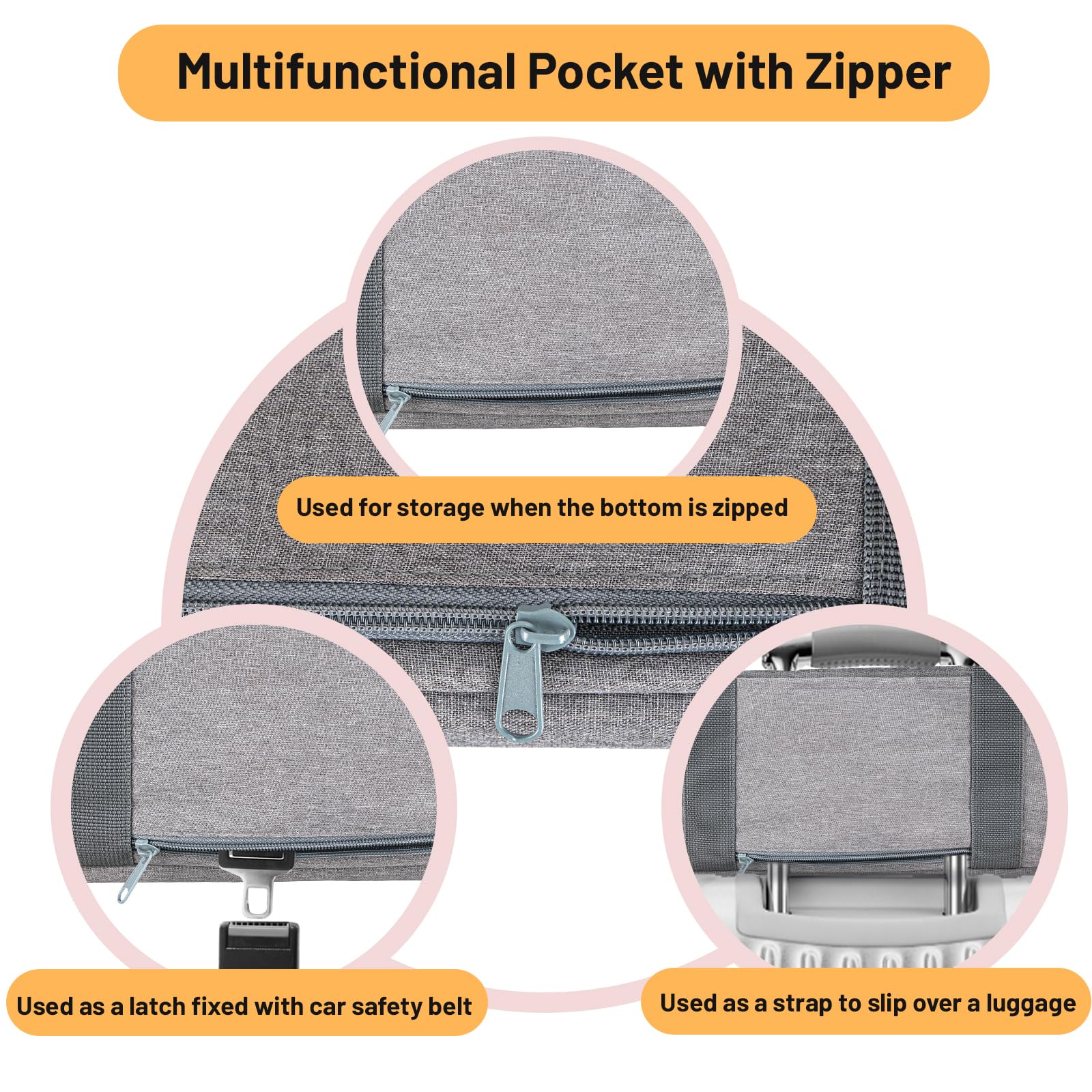 Multifunctional Pocket with Zipper

Used for storage when the bottom is zipped

Used as a latch fixed with car safety belt

Used as a strap to slip over a luggage