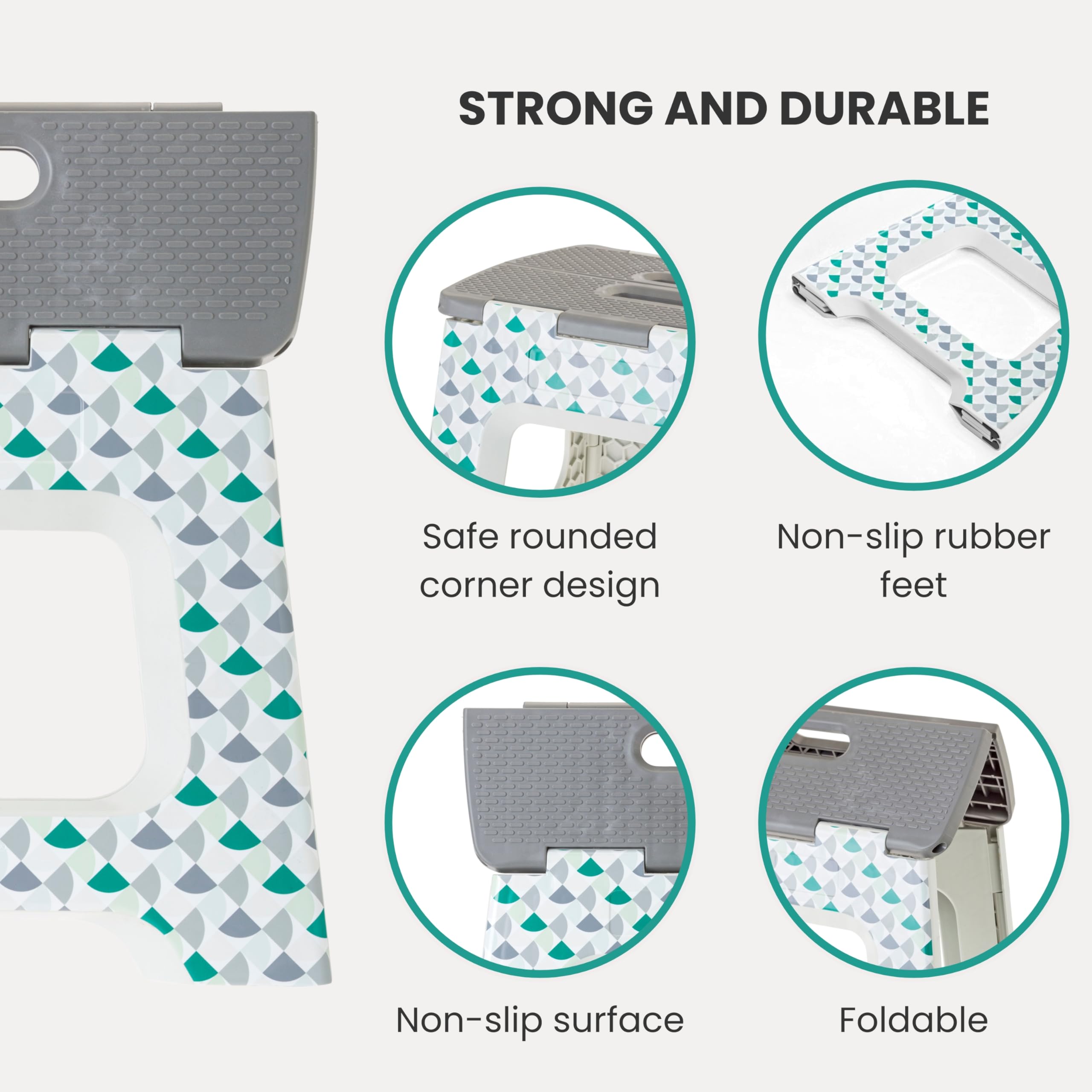 STRONG AND DURABLE

Safe rounded corner design

Non-slip rubber feet

Non-slip surface

Foldable