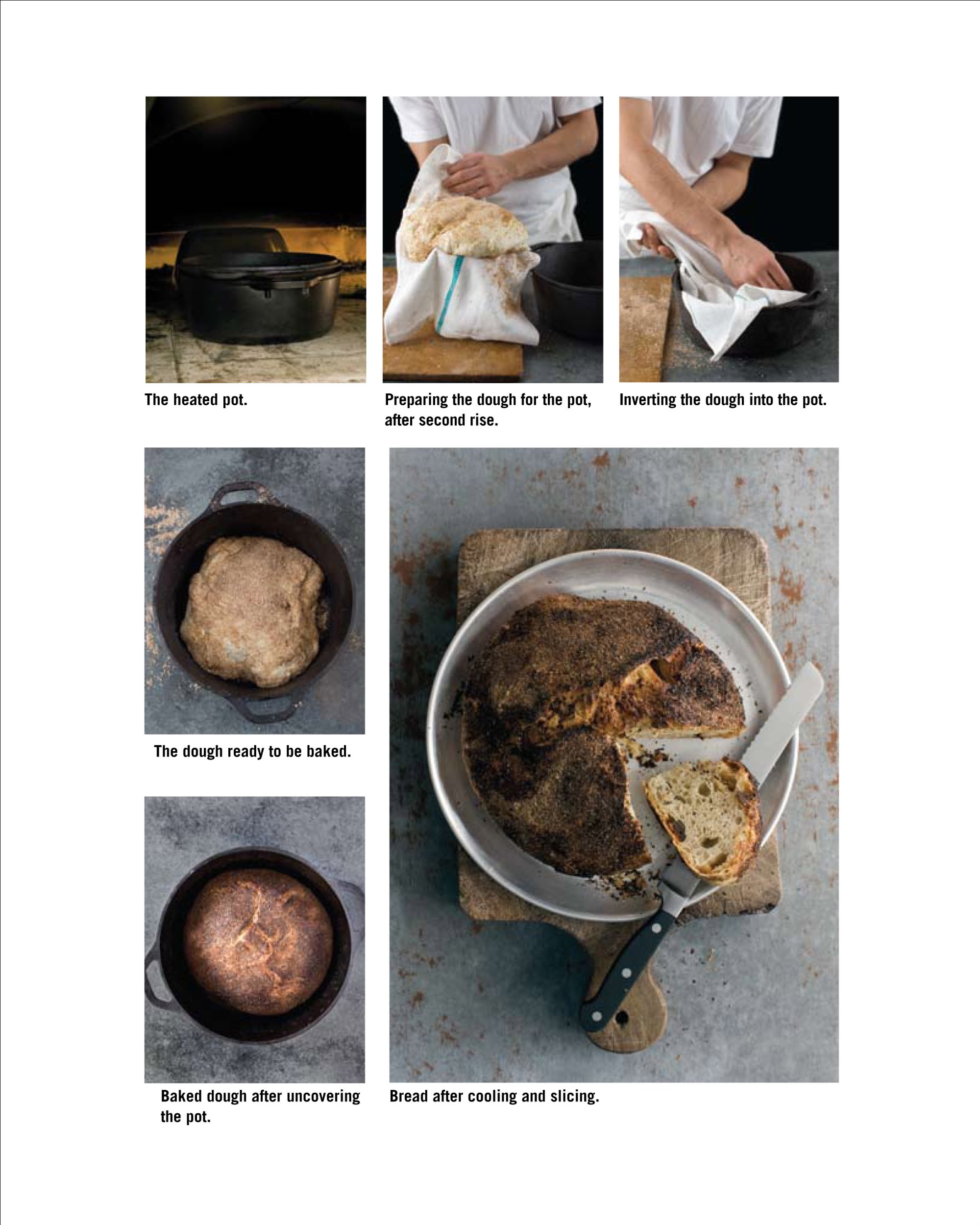 The heated pot.

Preparing the dough for the pot, after second rise.

Inverting the dough into the pot.

The dough ready to be baked.

Baked dough after uncovering the pot.

Bread after cooling and slicing.