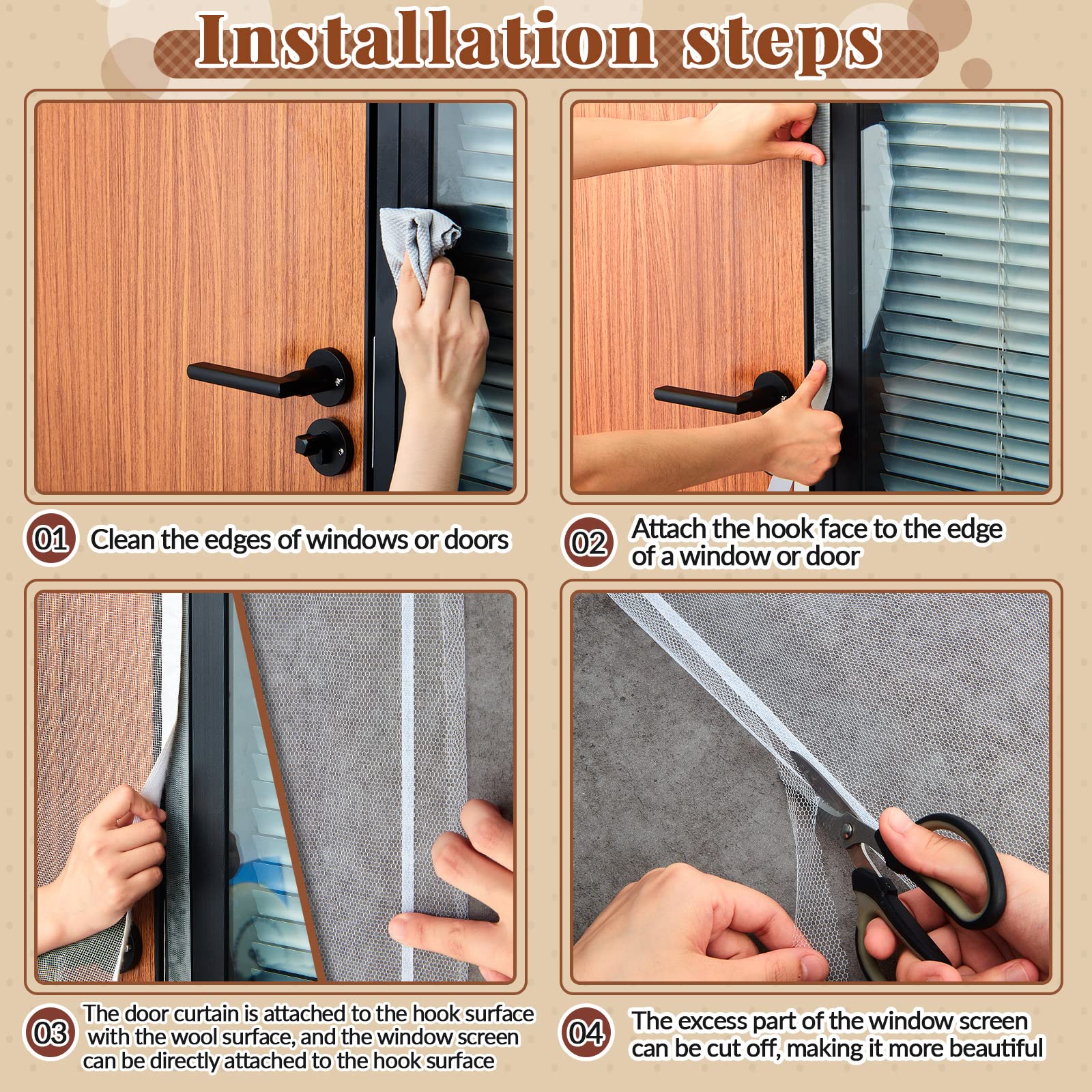 Installation steps

01 Clean the edges of windows or doors

02 Attach the hook face to the edge of a window or door

03 The door curtain is attached to the hook surface with the wool surface, and the window screen can be directly attached to the hook surface

04 The excess part of the window screen can be cut off, making it more beautiful