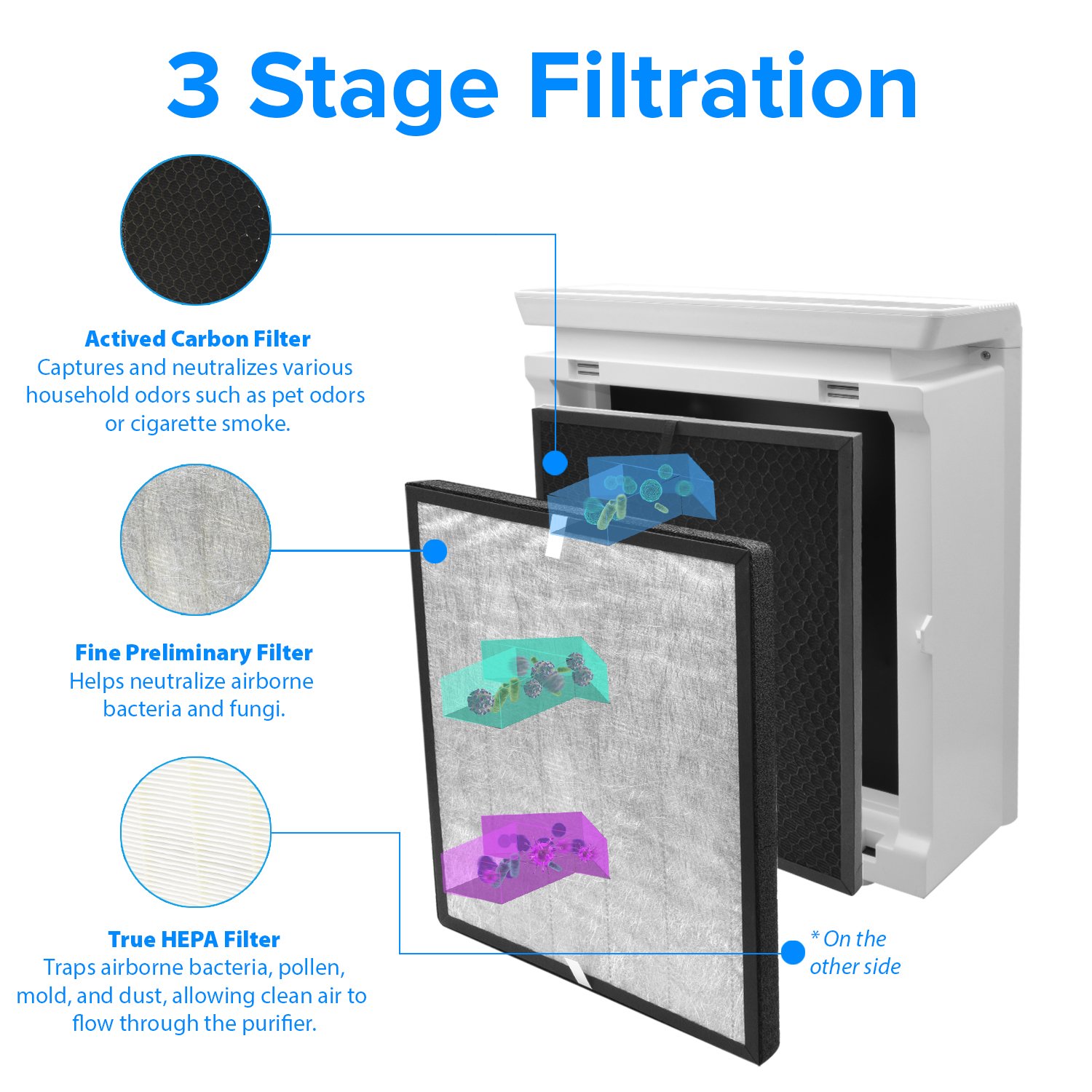 3 Stage Filtration

Actived Carbon Filter
Captures and neutralizes various household odors such as pet odors or cigarette smoke.

Fine Preliminary Filter
Helps neutralize airborne bacteria and fungi.

True HEPA Filter
Traps airborne bacteria, pollen, mold, and dust, allowing clean air to flow through the purifier.

* On the other side