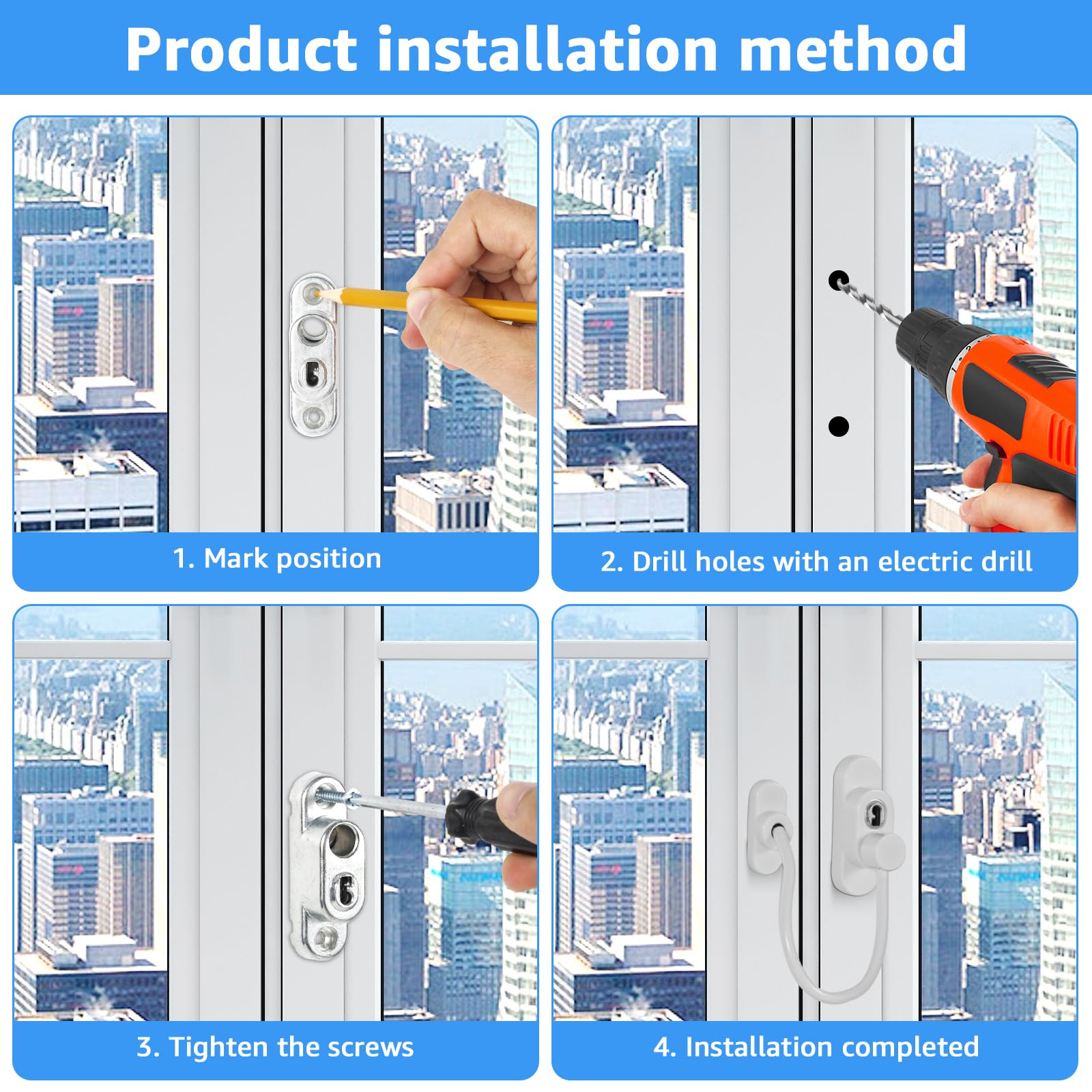 Product installation method

1. Mark position

2. Drill holes with an electric drill

3. Tighten the screws

4. Installation completed