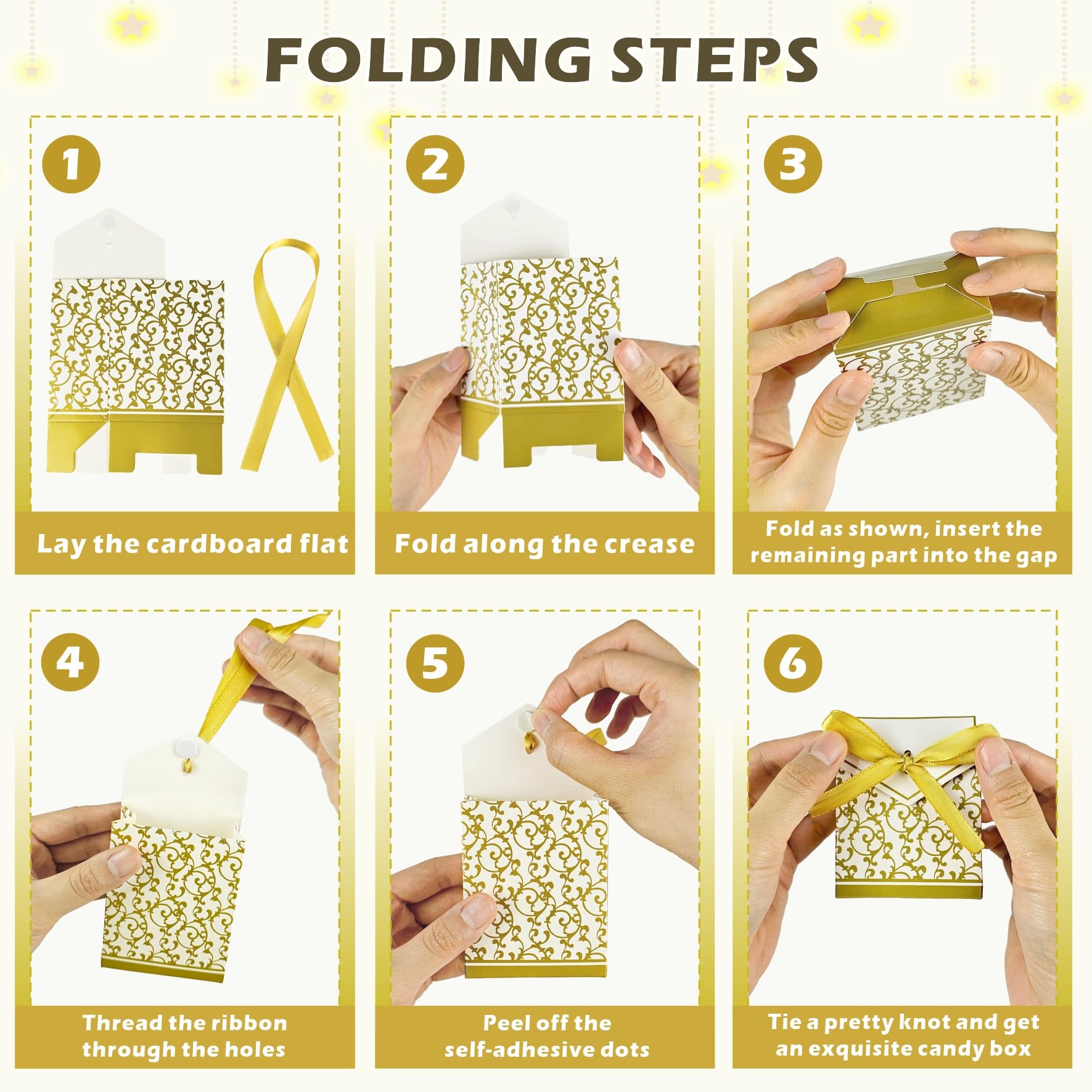 FOLDING STEPS

1

Lay the cardboard flat

2

Fold along the crease

3

Fold as shown, insert the remaining part into the gap

4

Thread the ribbon through the holes

5

Peel off the self-adhesive dots

6

Tie a pretty knot and get an exquisite candy box