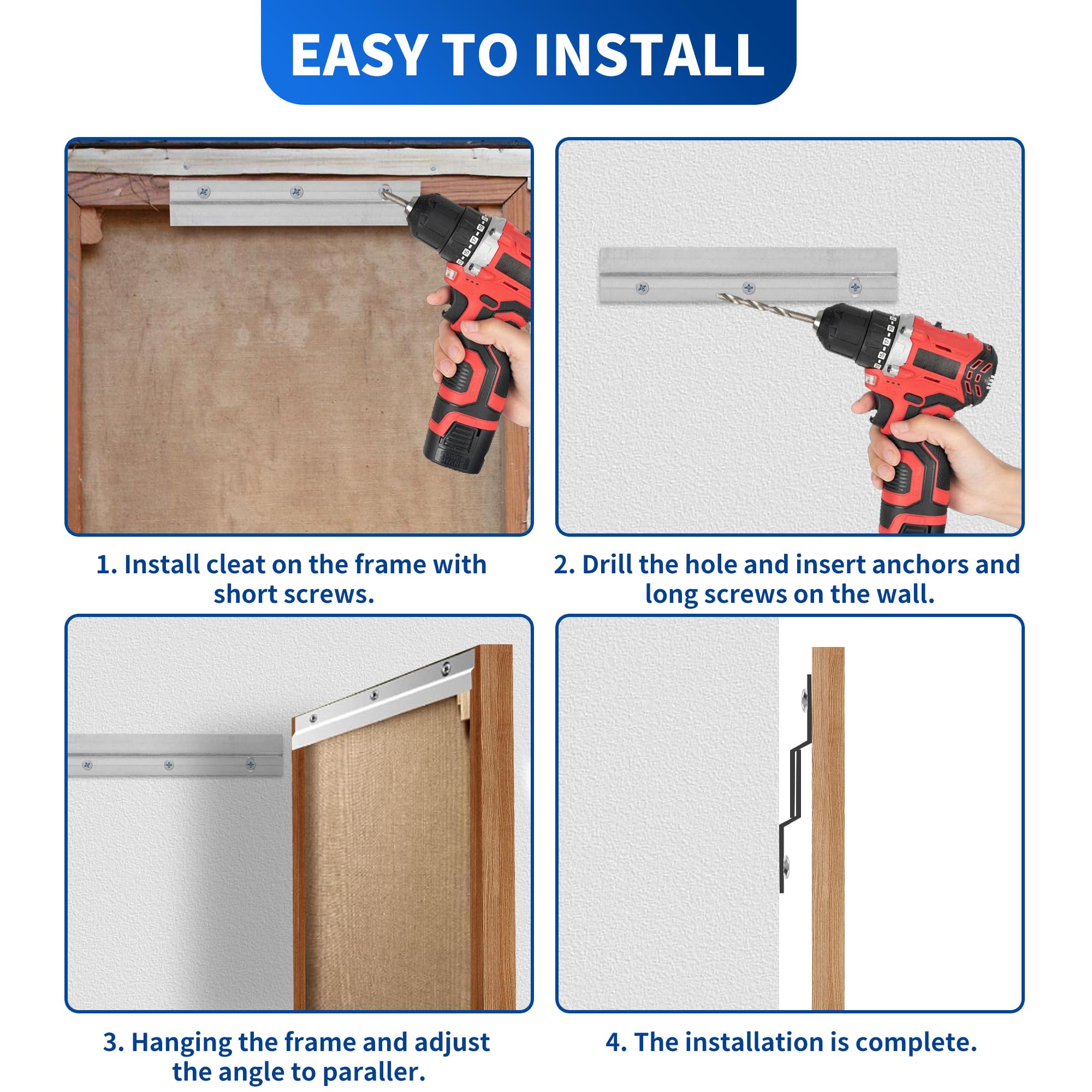 EASY TO INSTALL

1. Install cleat on the frame with short screws.

2. Drill the hole and insert anchors and long screws on the wall.

3. Hanging the frame and adjust the angle to paraller.

4. The installation is complete.