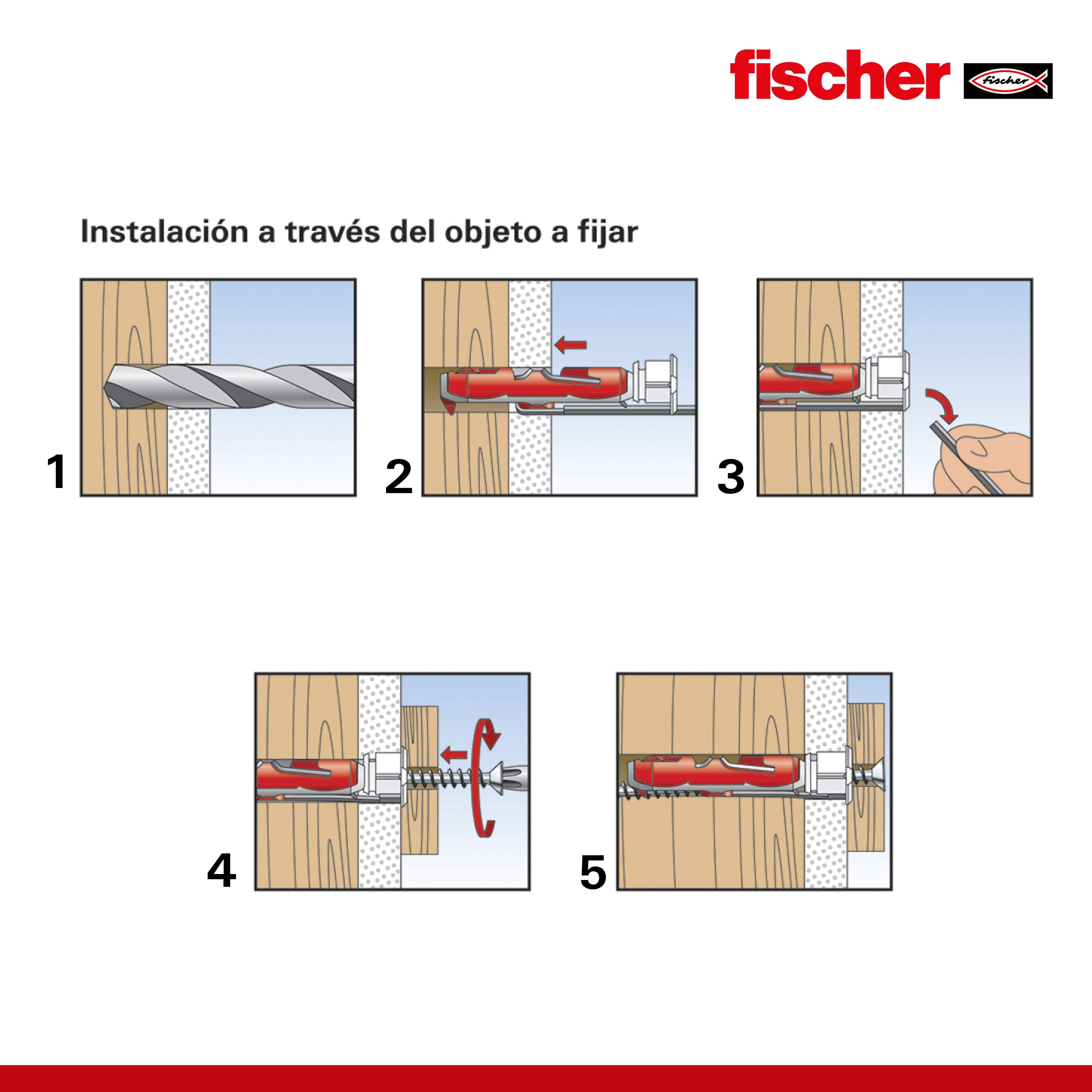 fischer fischer

Instalación a través del objeto a fijar

1

2

3

4

5