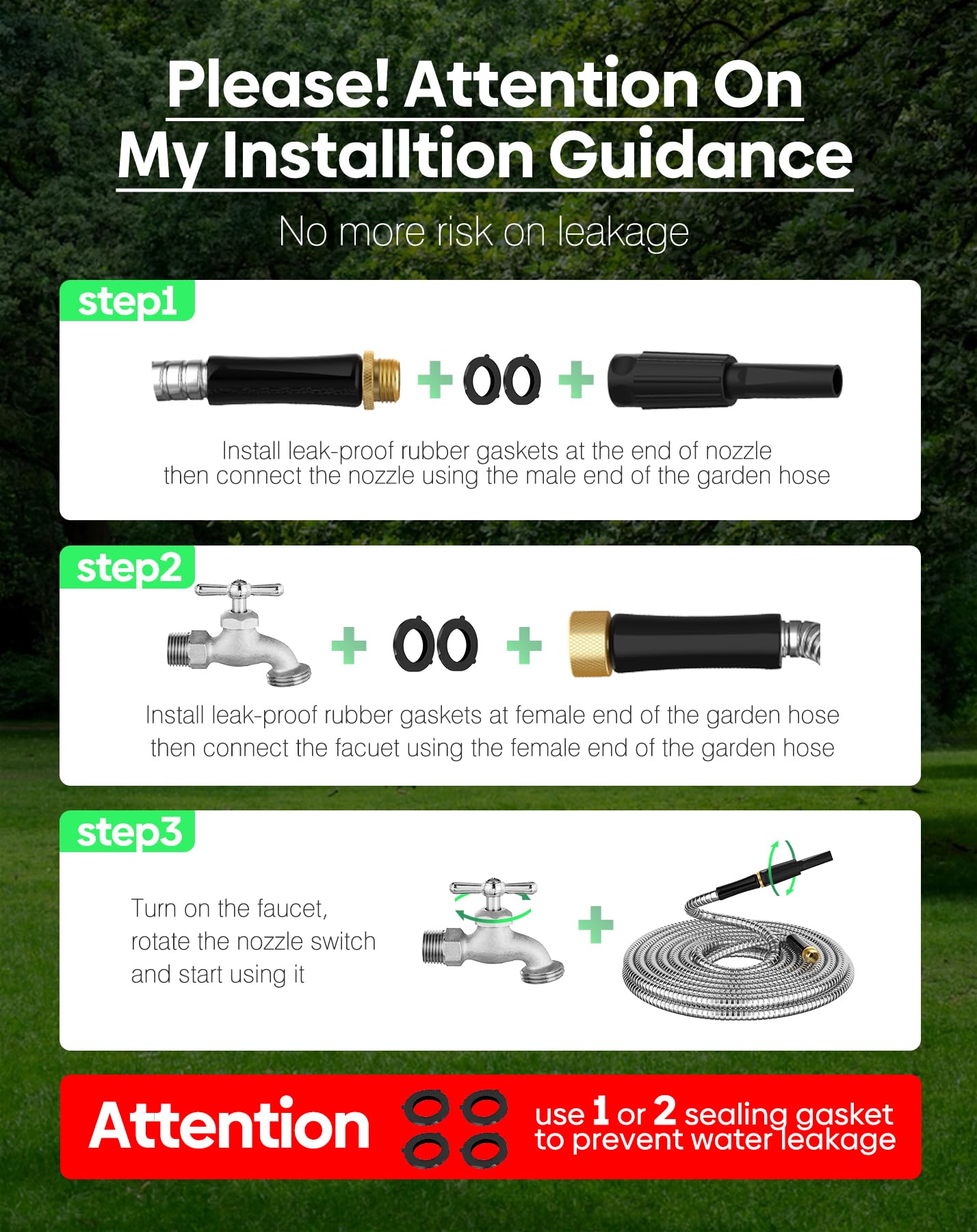 Please! Attention On My Installtion Guidance

No more risk on leakage

step1

Install leak-proof rubber gaskets at the end of nozzle then connect the nozzle using the male end of the garden hose

step2

Install leak-proof rubber gaskets at female end of the garden hose then connect the facuet using the female end of the garden hose

step3

Turn on the faucet, rotate the nozzle switch and start using it

Attention

use 1 or 2 sealing gasket to prevent water leakage