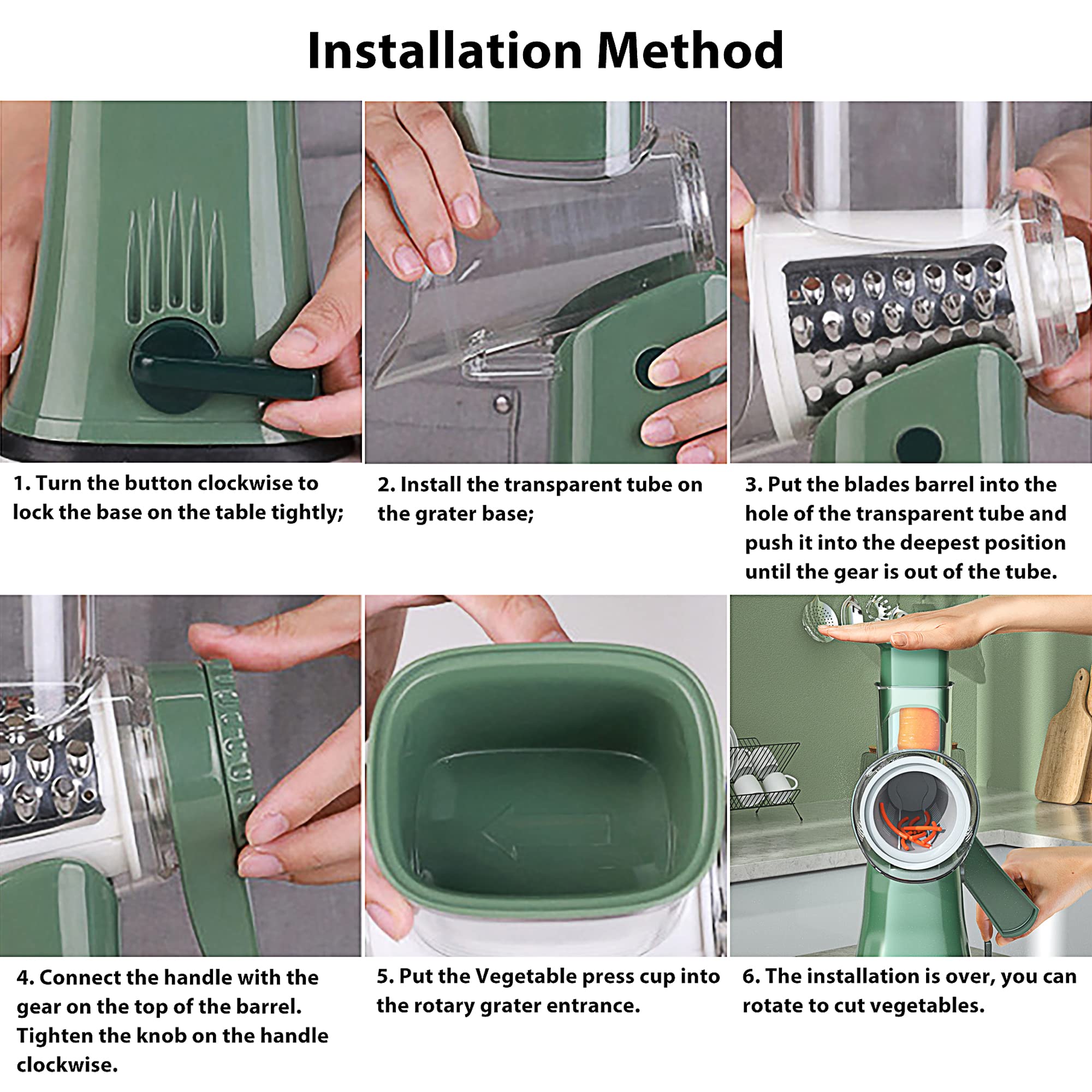 Installation Method

1. Turn the button clockwise to lock the base on the table tightly;

2. Install the transparent tube on the grater base;

3. Put the blades barrel into the hole of the transparent tube and push it into the deepest position until the gear is out of the tube.

4. Connect the handle with the gear on the top of the barrel. Tighten the knob on the handle clockwise.

5. Put the Vegetable press cup into the rotary grater entrance.

6. The installation is over, you can rotate to cut vegetables.