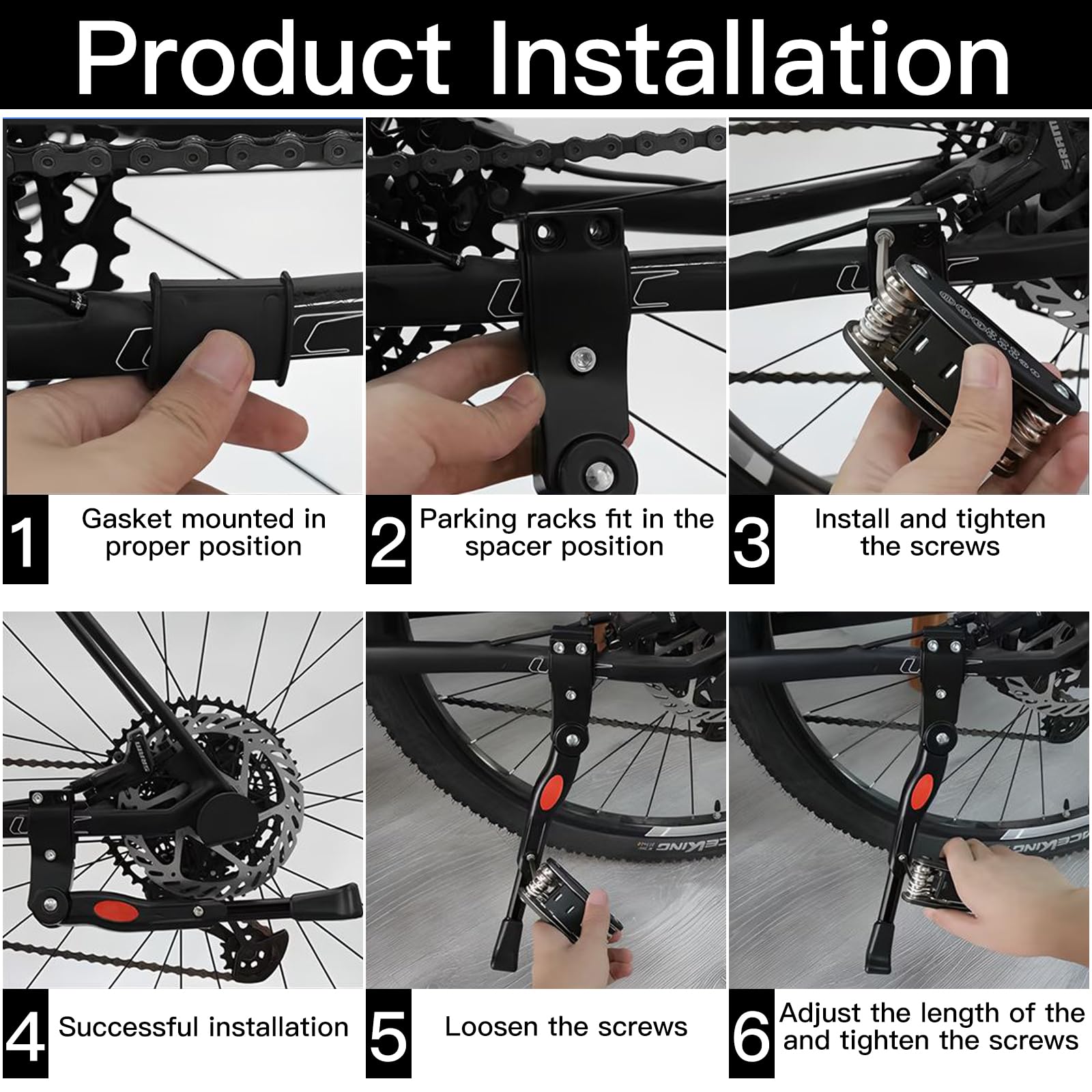 Product Installation

SRAM

1 Gasket mounted in proper position

2 Parking racks fit in the spacer position

3 Install and tighten the screws

4 Successful installation

5 Loosen the screws

6 Adjust the length of the and tighten the screws