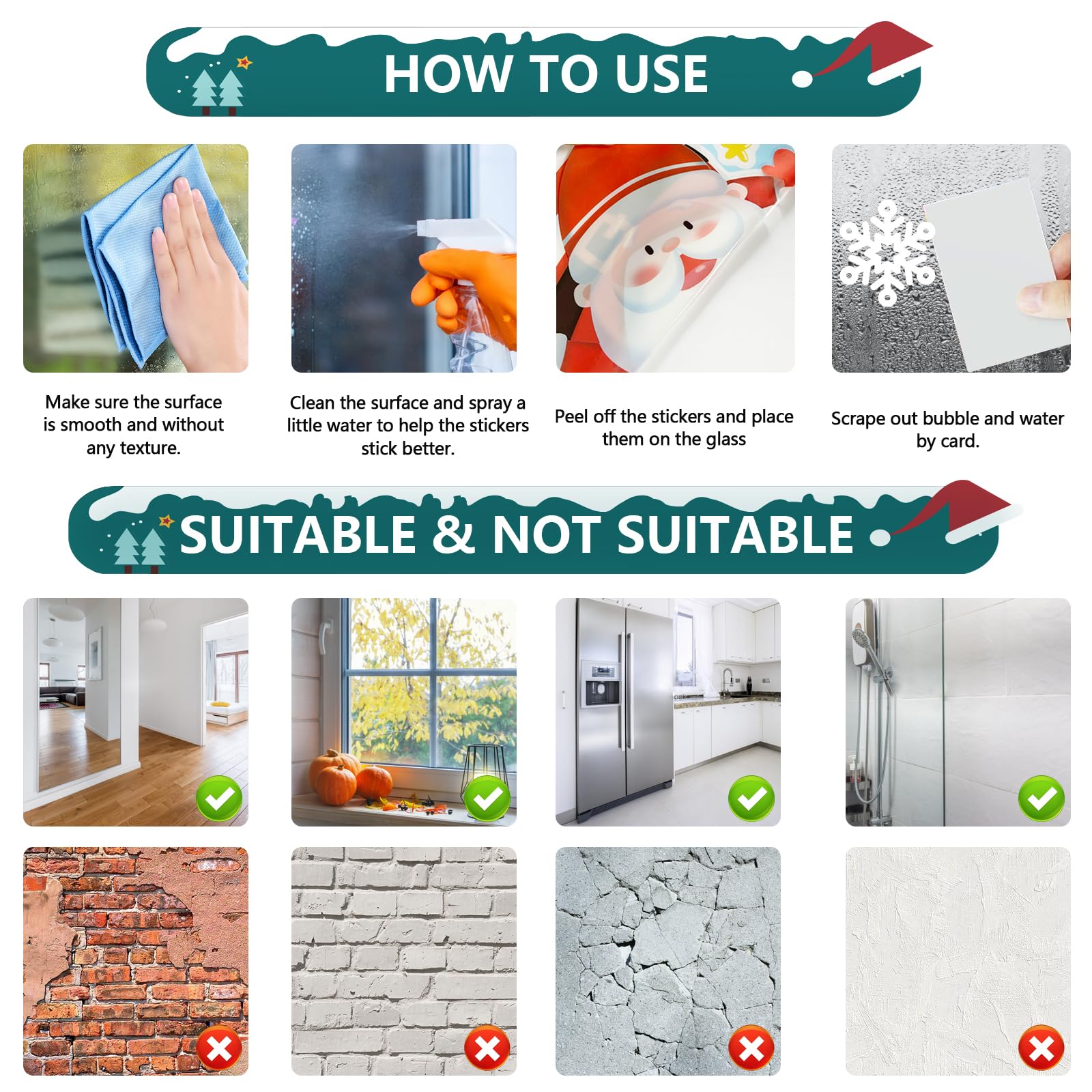 HOW TO USE

Make sure the surface is smooth and without any texture.

Clean the surface and spray a little water to help the stickers stick better.

Peel off the stickers and place them on the glass

Scrape out bubble and water by card.

SUITABLE & NOT SUITABLE