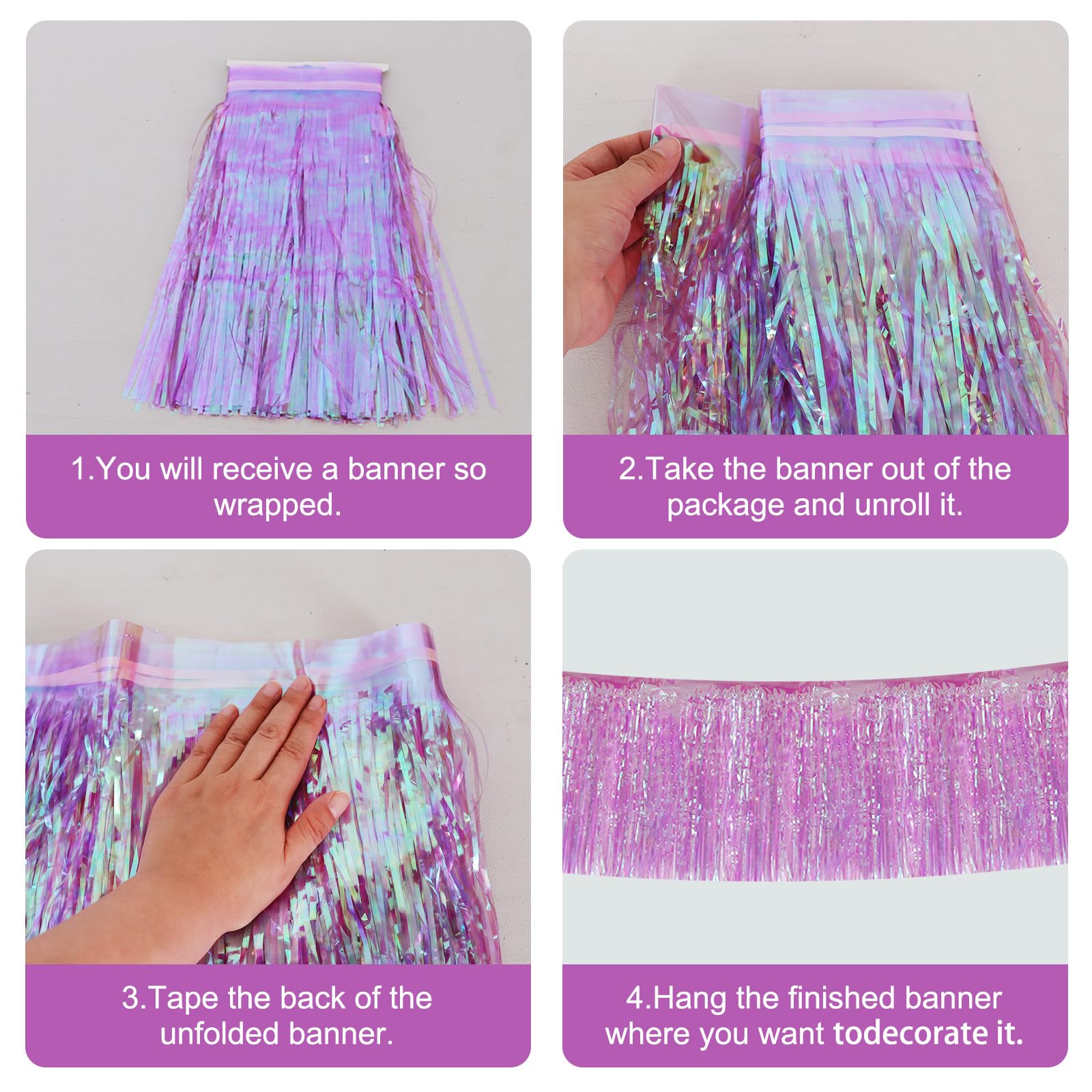 1.You will receive a banner so wrapped.

2.Take the banner out of the package and unroll it.

3.Tape the back of the unfolded banner.

4.Hang the finished banner where you want todecorate it.