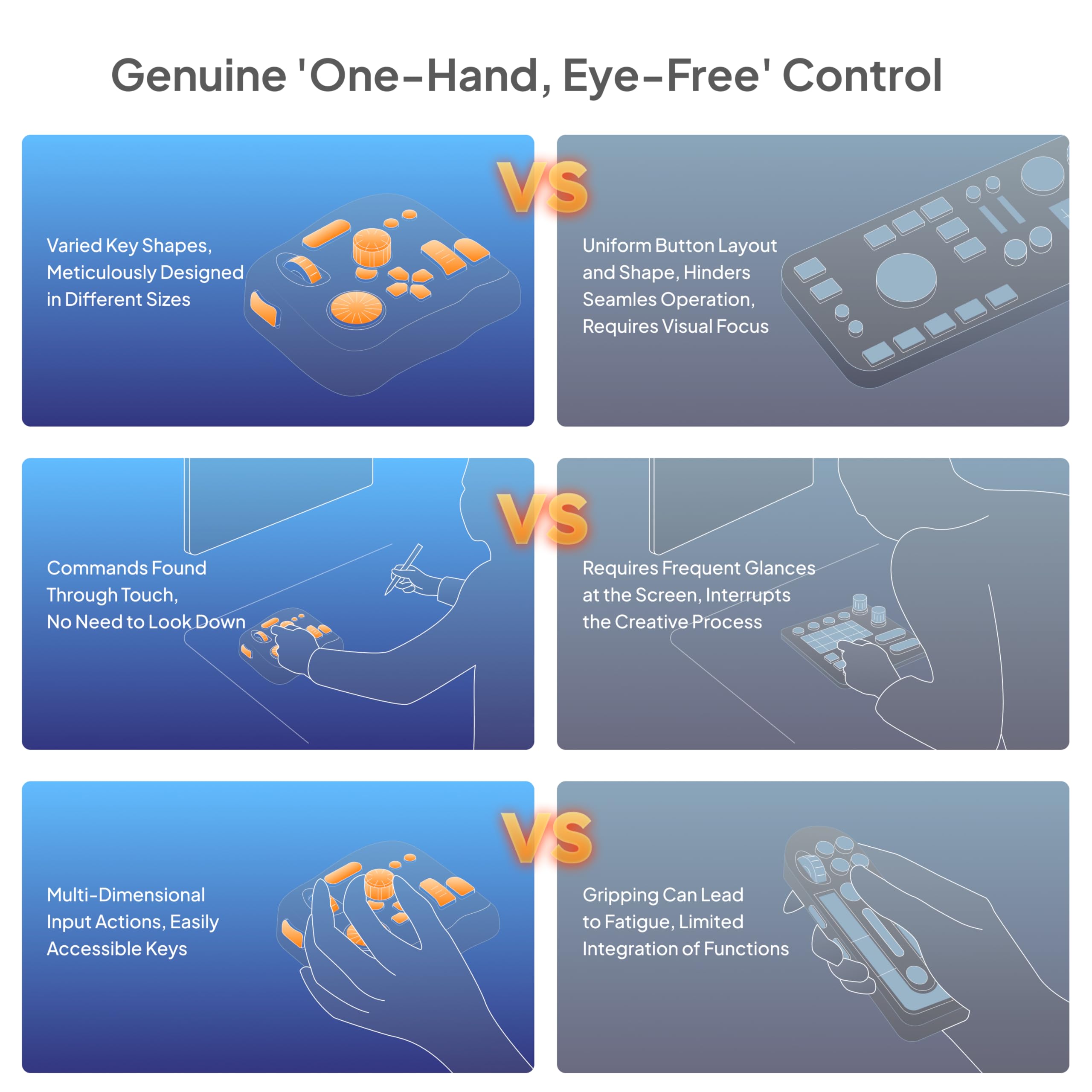 Genuine 'One-Hand, Eye-Free' Control

Varied Key Shapes, Meticulously Designed in Different Sizes

VS

Uniform Button Layout and Shape, Hinders Seamles Operation, Requires Visual Focus

Commands Found Through Touch, No Need to Look Down

VS

Requires Frequent Glances at the Screen, Interrupts the Creative Process

Multi-Dimensional Input Actions, Easily Accessible Keys

VS

Gripping Can Lead to Fatigue, Limited Integration of Functions