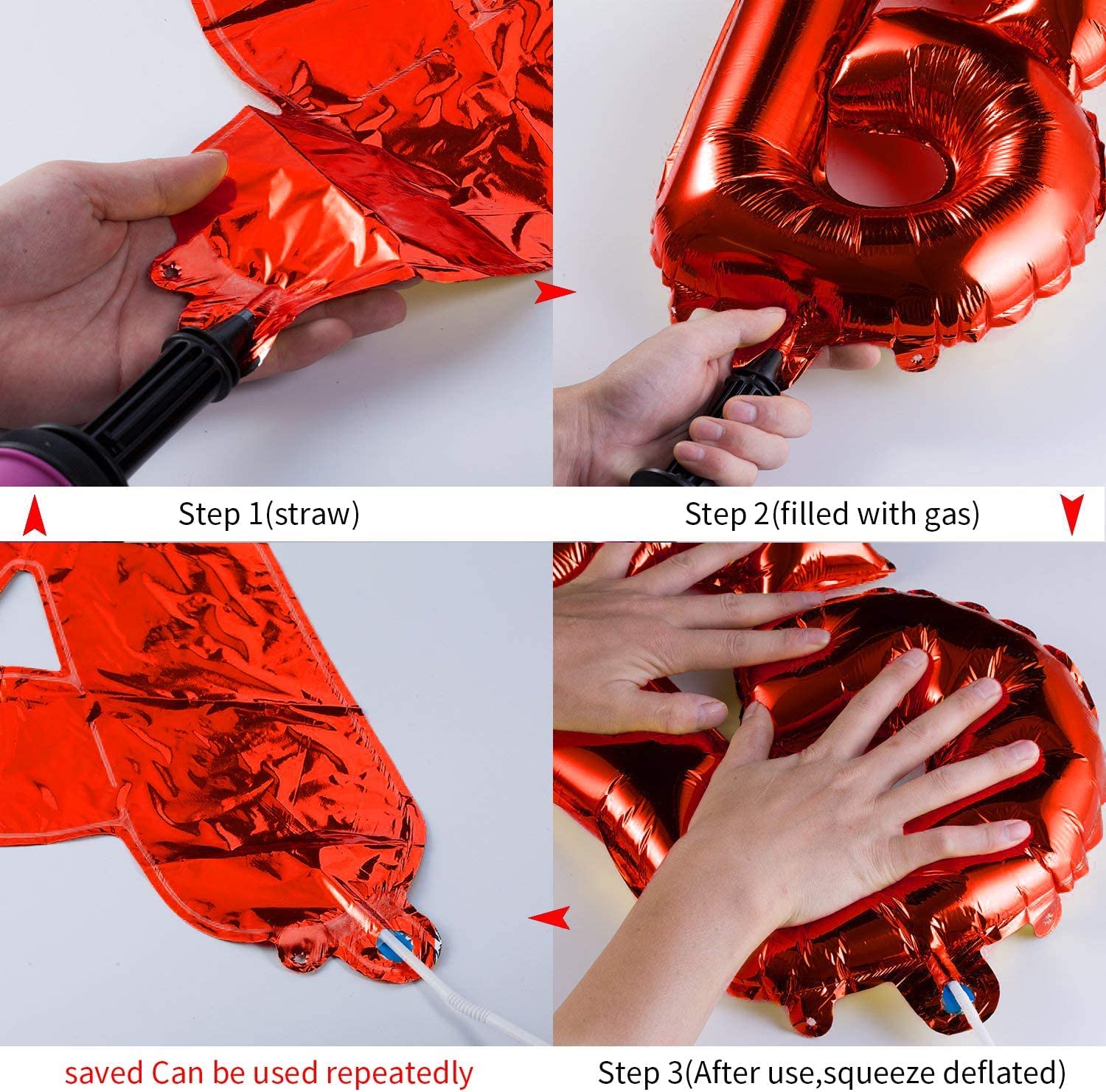 Step 1(straw)

Step 2(filled with gas)

saved Can be used repeatedly

Step 3(After use,squeeze deflated)