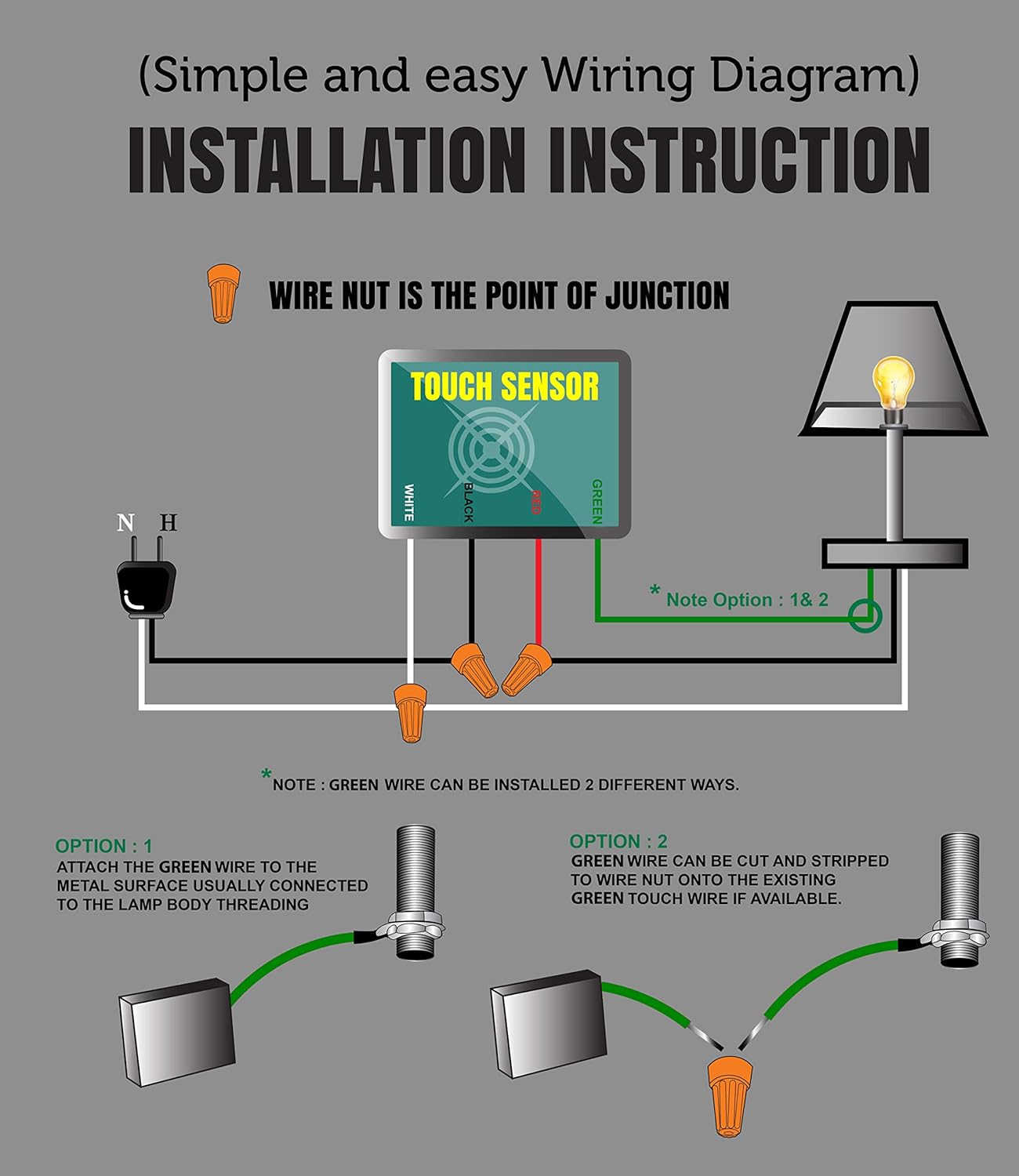 (Simple and easy Wiring Diagram)

INSTALLATION INSTRUCTION

WIRE NUT IS THE POINT OF JUNCTION

TOUCH SENSOR

WHITE BLACK RED GREEN

N H

* Note Option : 1& 2

*NOTE : GREEN WIRE CAN BE INSTALLED 2 DIFFERENT WAYS.

OPTION : 1
ATTACH THE GREEN WIRE TO THE METAL SURFACE USUALLY CONNECTED TO THE LAMP BODY THREADING

OPTION : 2
GREEN WIRE CAN BE CUT AND STRIPPED TO WIRE NUT ONTO THE EXISTING GREEN TOUCH WIRE IF AVAILABLE.