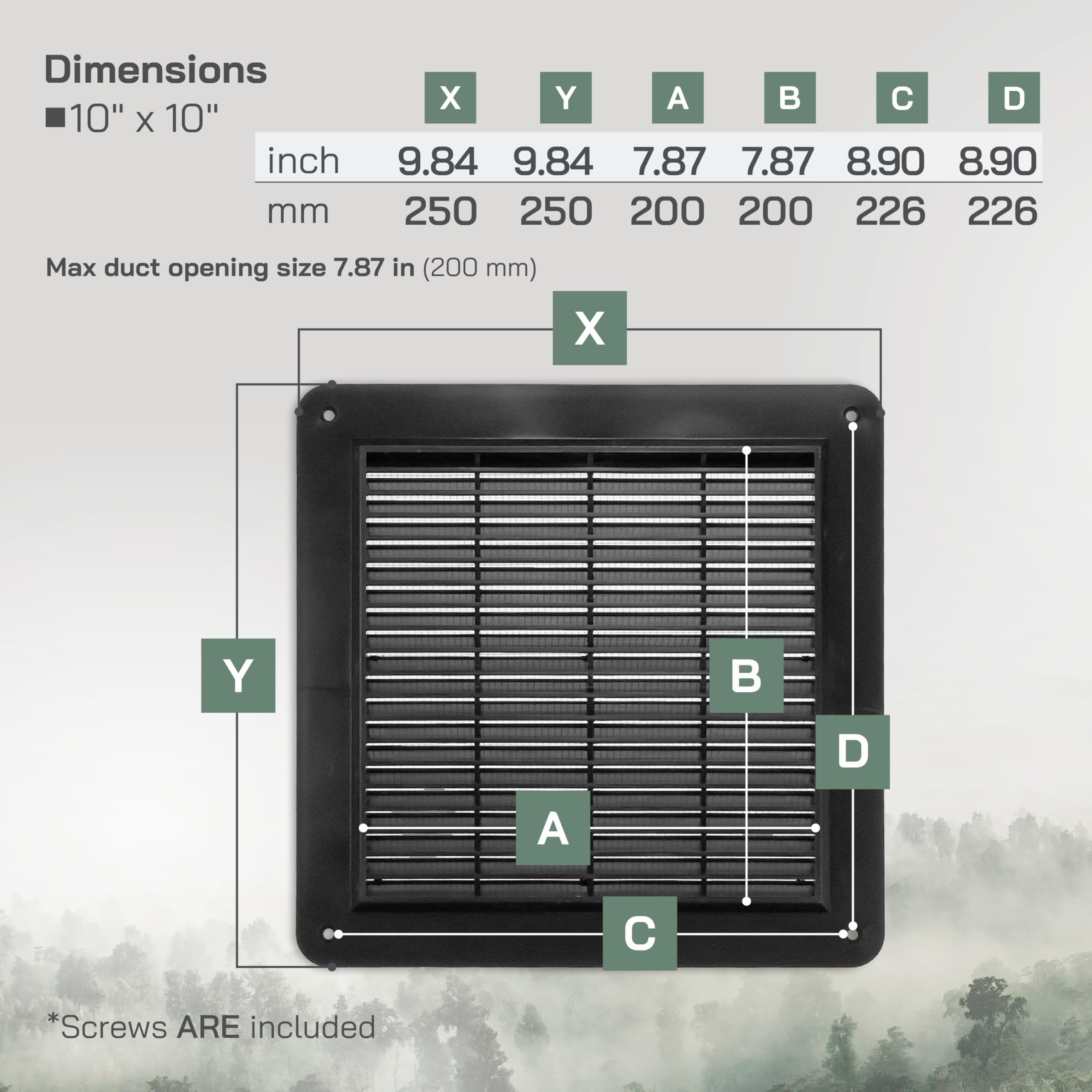 Dimensions
■10" x 10"

| | X | Y | A | B | C | D |
|---|---|---|---|---|---|---|
| inch | 9.84 | 9.84 | 7.87 | 7.87 | 8.90 | 8.90 |
| mm | 250 | 250 | 200 | 200 | 226 | 226 |

Max duct opening size 7.87 in (200 mm)

X

Y

B

D

A

C

*Screws ARE included