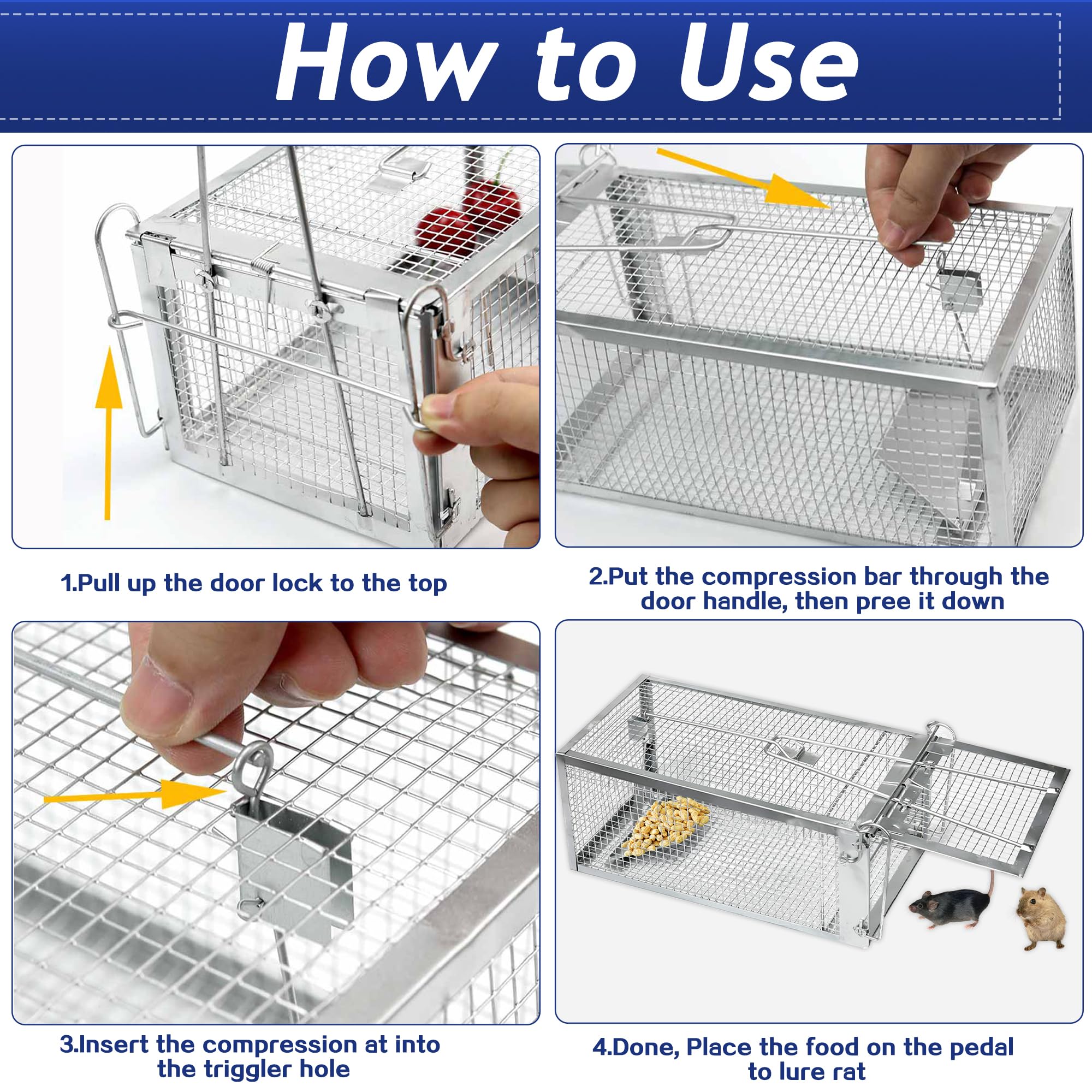 How to Use

1.Pull up the door lock to the top

2.Put the compression bar through the door handle, then pree it down

3.Insert the compression at into the triggler hole

4.Done, Place the food on the pedal to lure rat