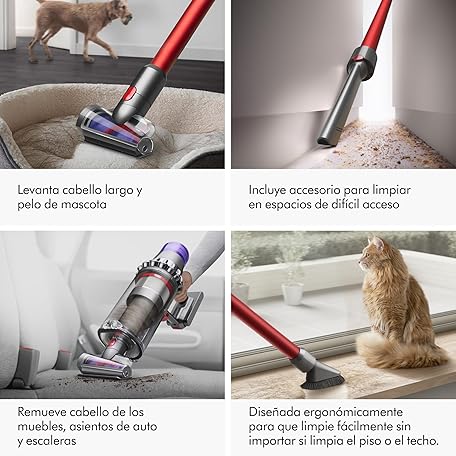 Levanta cabello largo y pelo de mascota

Incluye accesorio para limpiar en espacios de difícil acceso

Remueve cabello de los muebles, asientos de auto y escaleras

Diseñada ergonómicamente para que limpie fácilmente sin importar si limpia el piso o el techo.