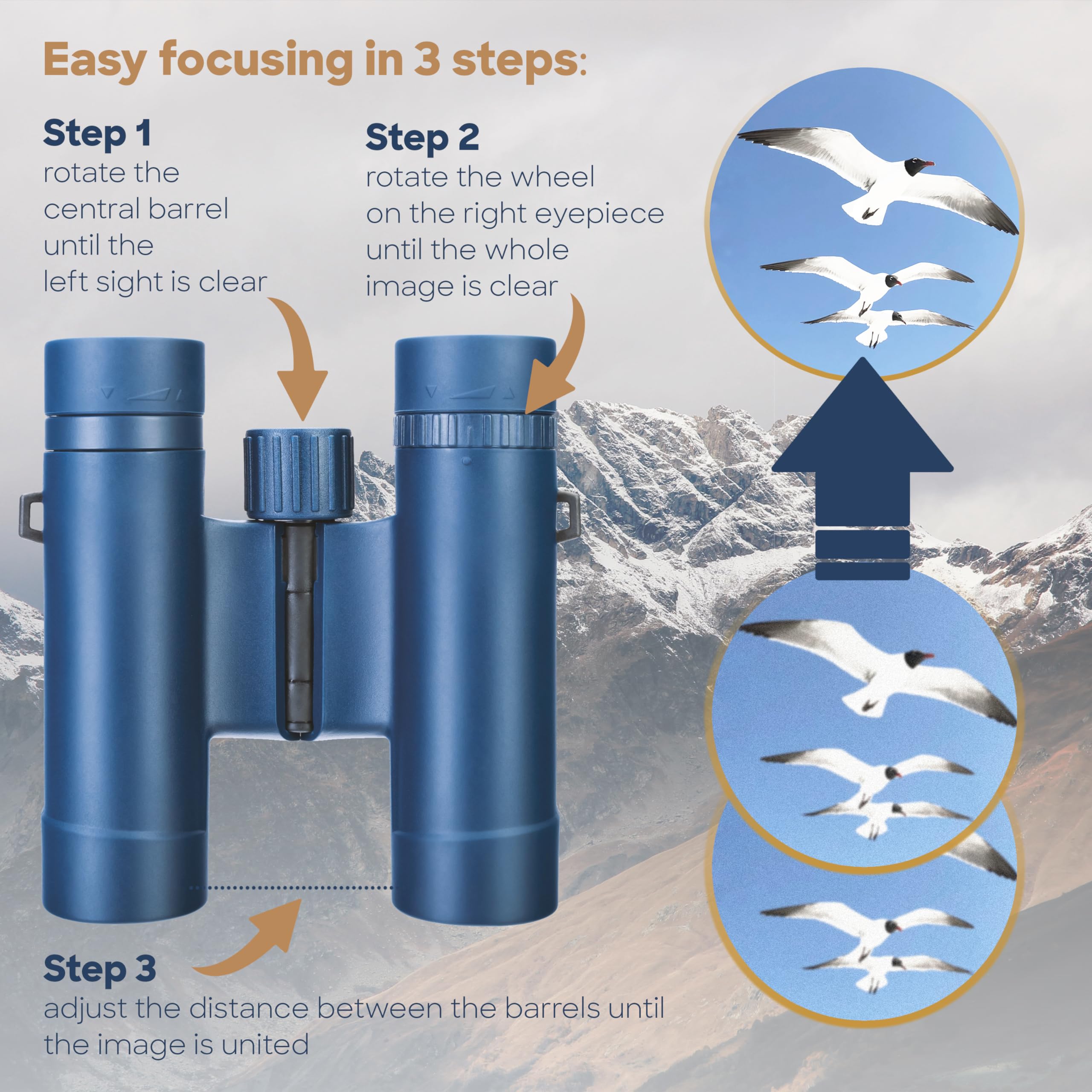 Easy focusing in 3 steps:

Step 1
rotate the central barrel until the left sight is clear

Step 2
rotate the wheel on the right eyepiece until the whole image is clear

Step 3
adjust the distance between the barrels until the image is united