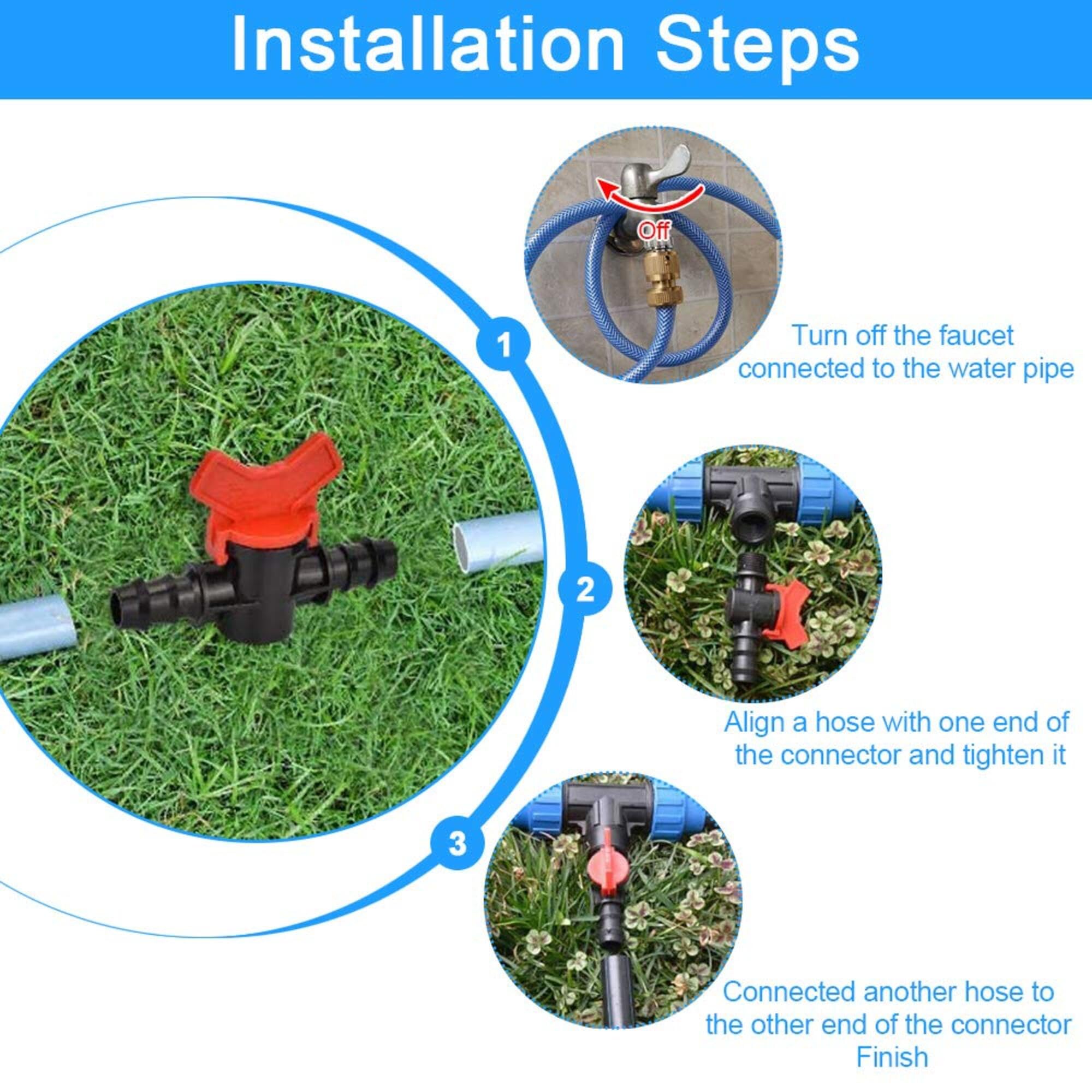 Installation Steps

1

Off

Turn off the faucet connected to the water pipe

2

Align a hose with one end of the connector and tighten it

3

Connected another hose to the other end of the connector Finish