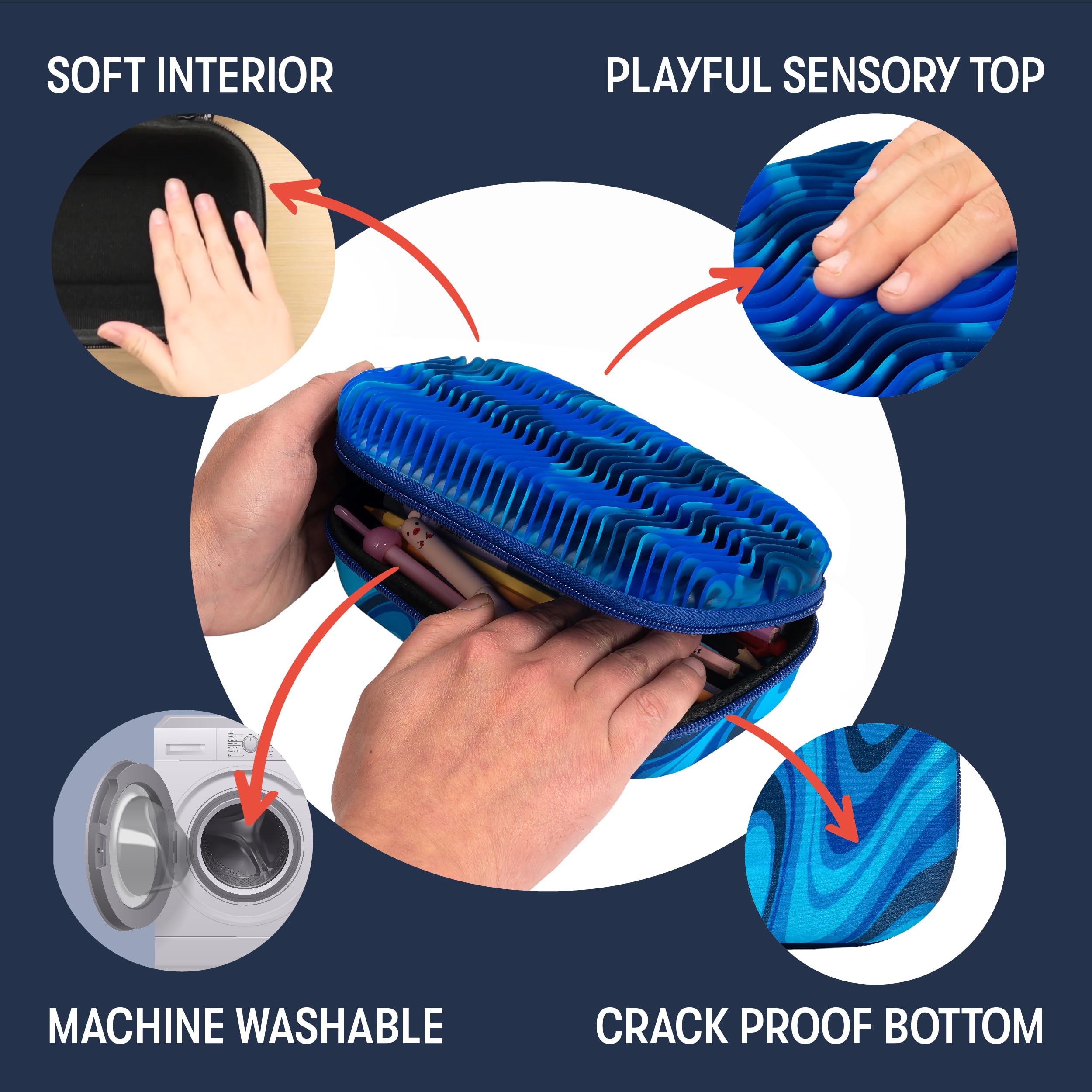 SOFT INTERIOR

PLAYFUL SENSORY TOP

MACHINE WASHABLE

CRACK PROOF BOTTOM