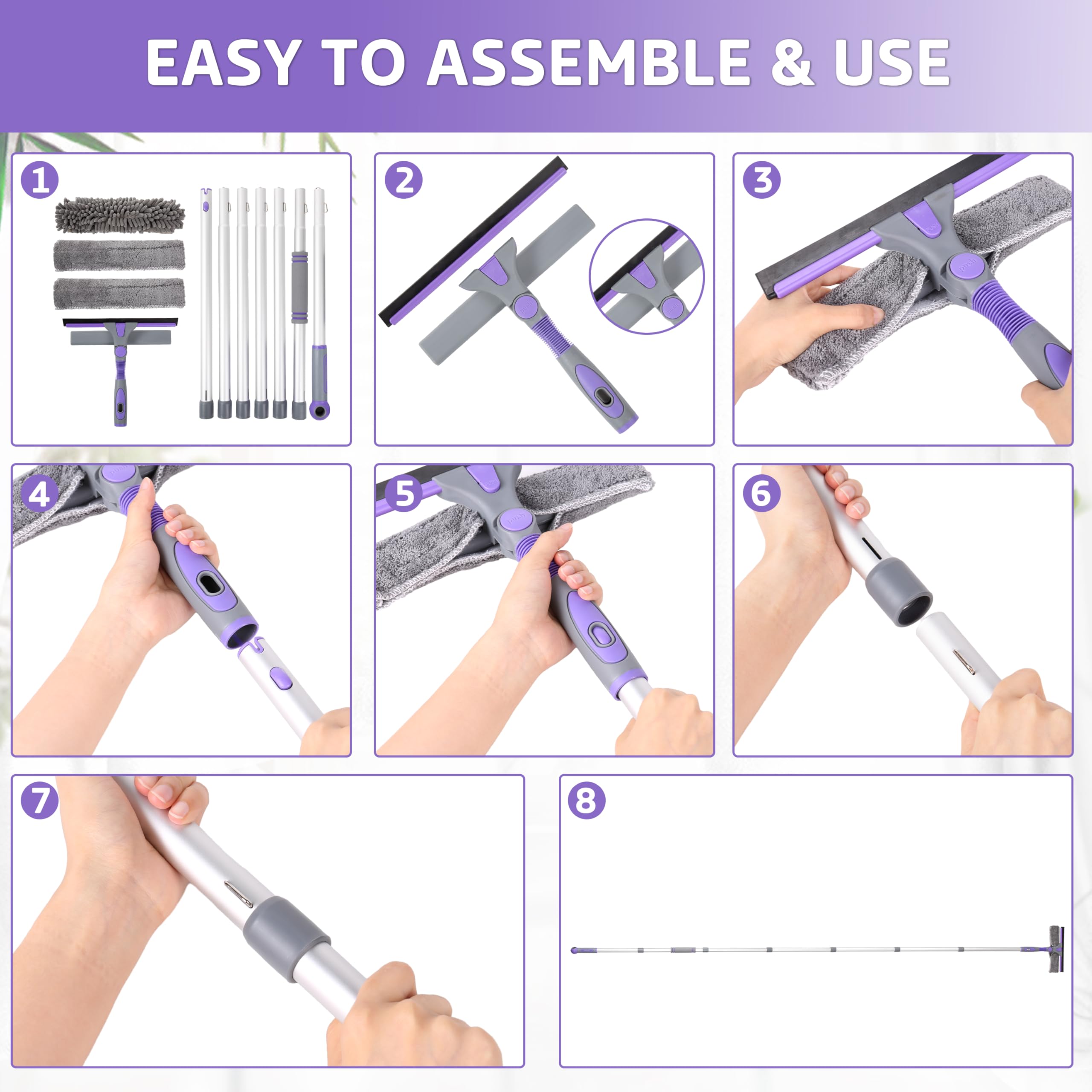 EASY TO ASSEMBLE & USE

1

2

3

4

5

6

7

8