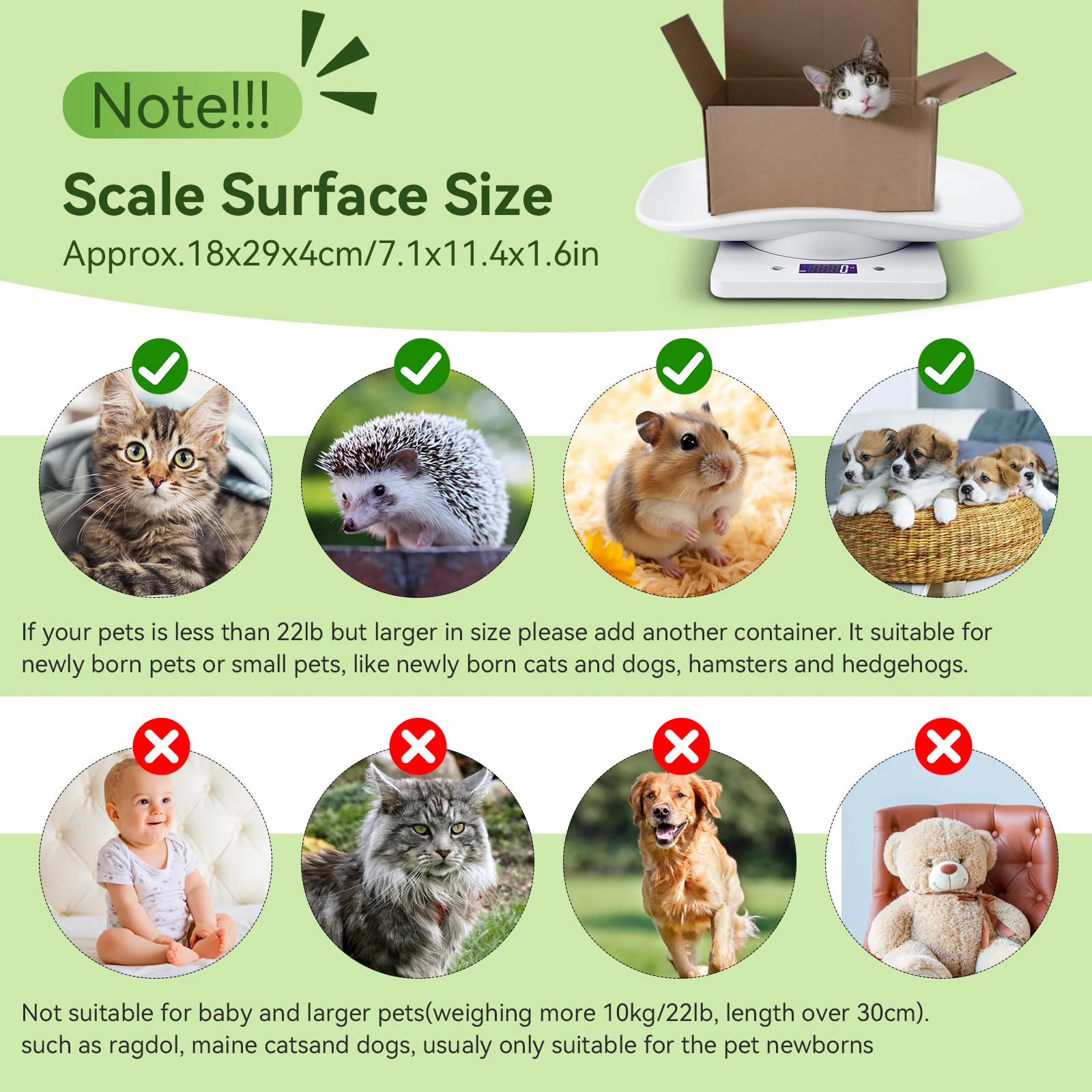 Note!!!

Scale Surface Size

Approx.18x29x4cm/7.1x11.4x1.6in

If your pets is less than 22lb but larger in size please add another container. It suitable for newly born pets or small pets, like newly born cats and dogs, hamsters and hedgehogs.

Not suitable for baby and larger pets(weighing more 10kg/22lb, length over 30cm). such as ragdol, maine catsand dogs, usualy only suitable for the pet newborns