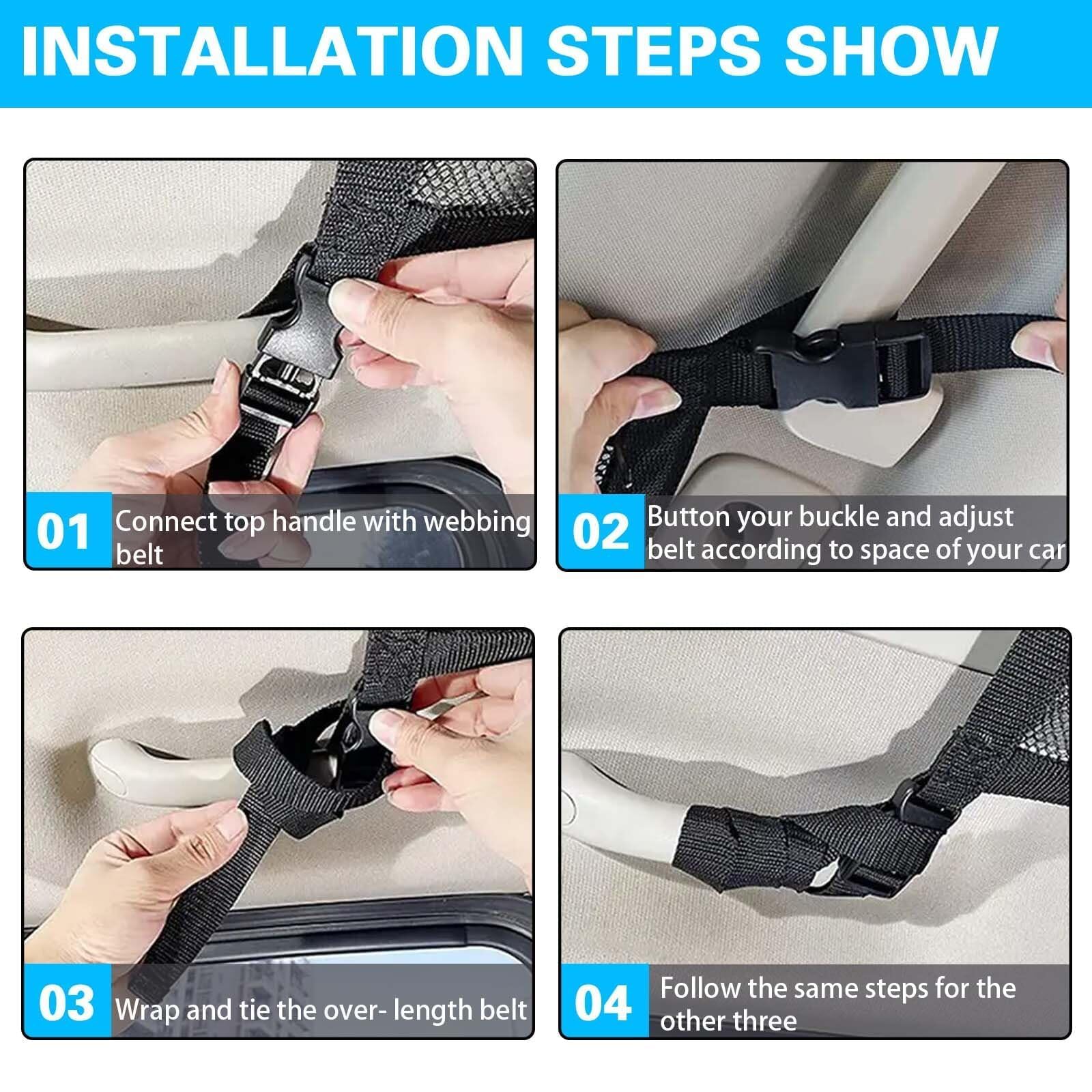 INSTALLATION STEPS SHOW

01 Connect top handle with webbing belt

02 Button your buckle and adjust belt according to space of your car

03 Wrap and tie the over- length belt

04 Follow the same steps for the other three