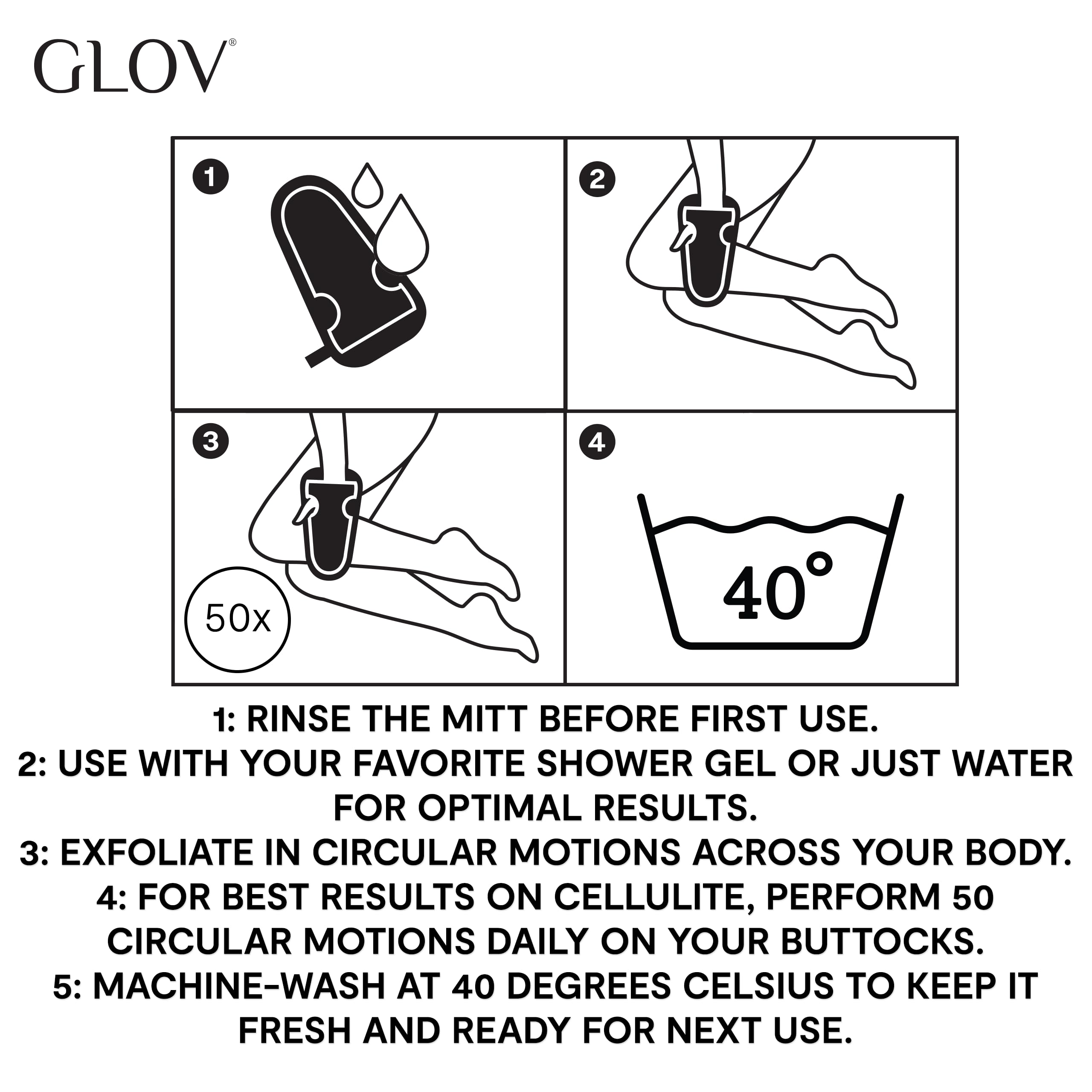 GLOV®

1

2

3

50x

4

40°

1: RINSE THE MITT BEFORE FIRST USE.
2: USE WITH YOUR FAVORITE SHOWER GEL OR JUST WATER FOR OPTIMAL RESULTS.
3: EXFOLIATE IN CIRCULAR MOTIONS ACROSS YOUR BODY.
4: FOR BEST RESULTS ON CELLULITE, PERFORM 50 CIRCULAR MOTIONS DAILY ON YOUR BUTTOCKS.
5: MACHINE-WASH AT 40 DEGREES CELSIUS TO KEEP IT FRESH AND READY FOR NEXT USE.