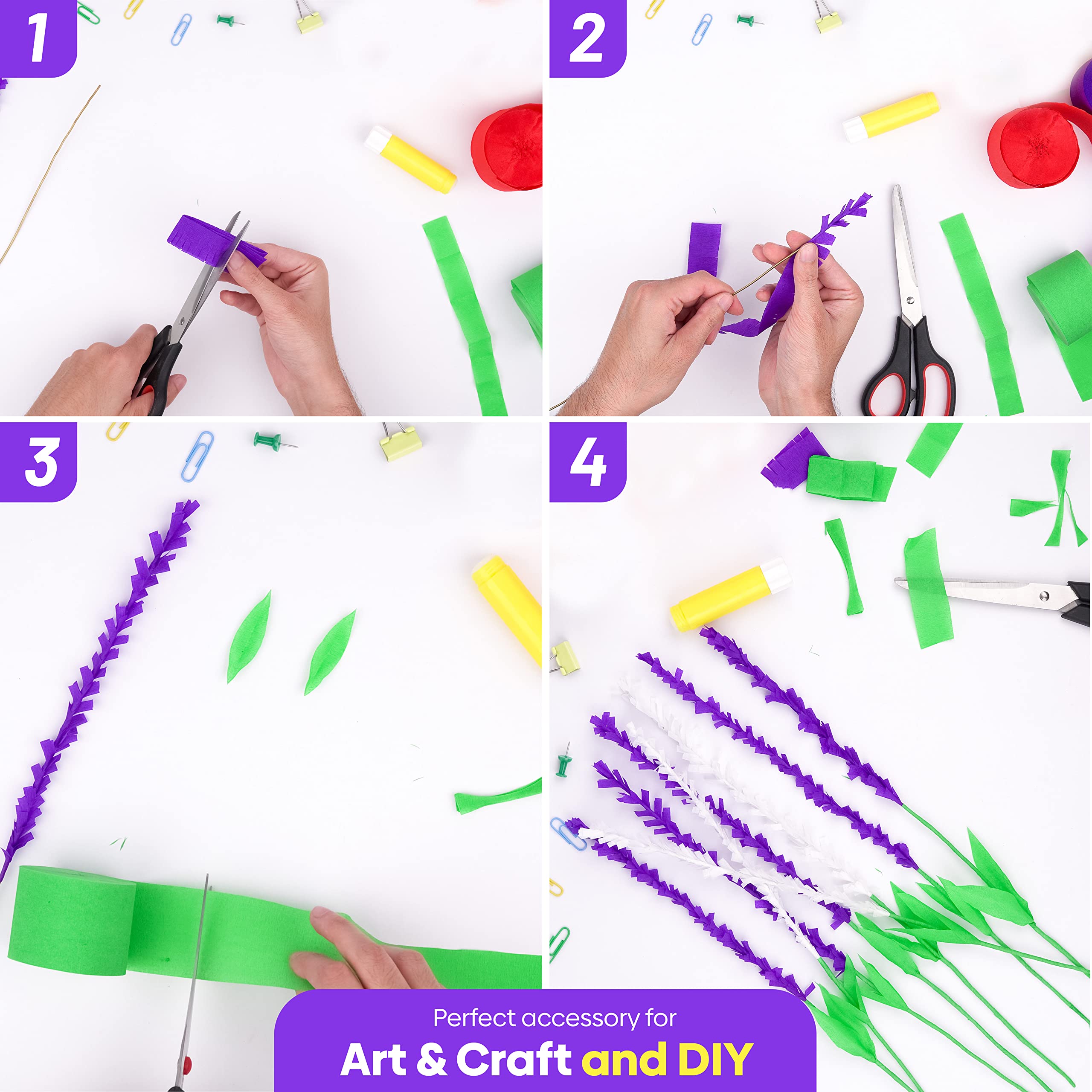 1

2

3

4

Perfect accessory for

Art & Craft and DIY