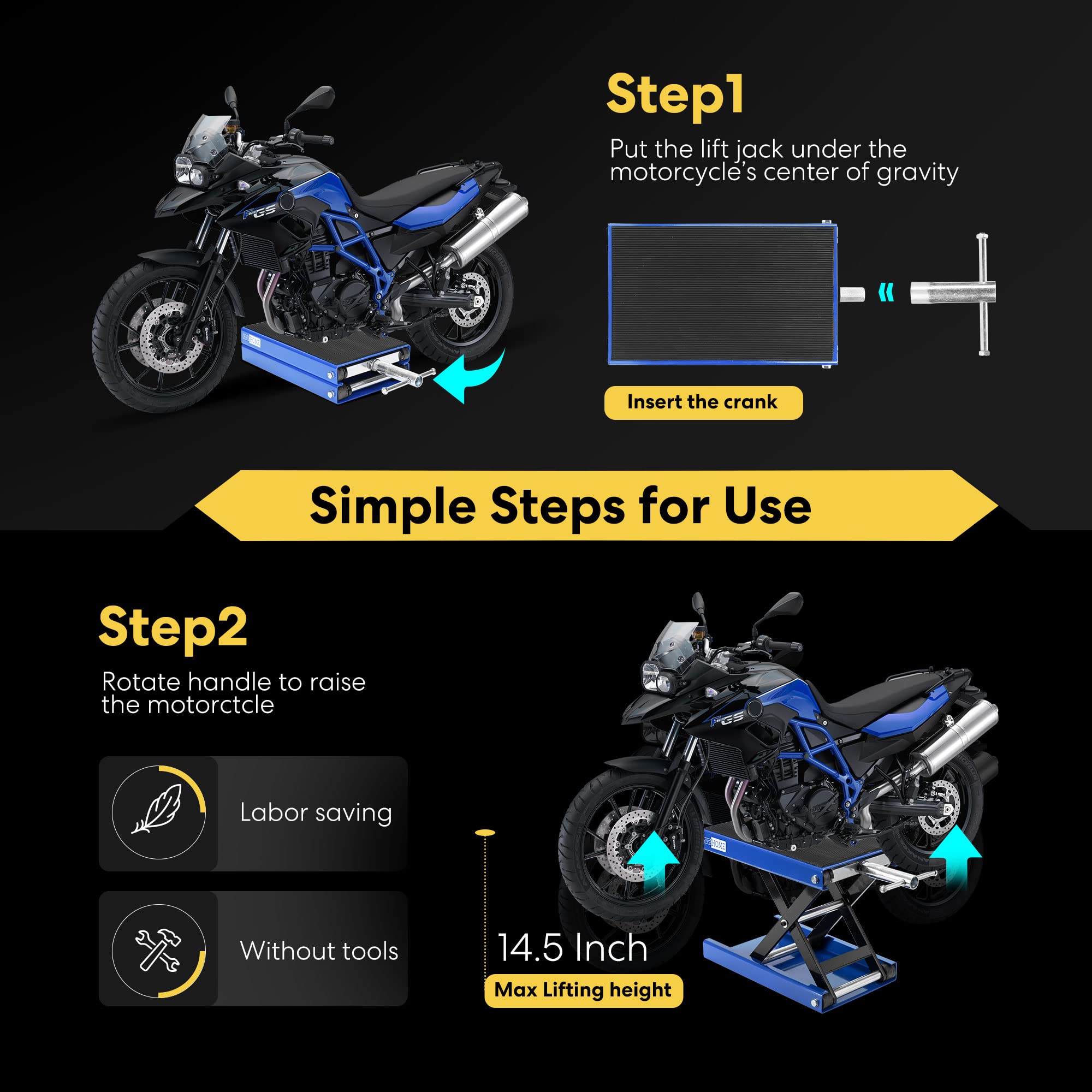 Step1

Put the lift jack under the motorcycle's center of gravity

Insert the crank

Simple Steps for Use

Step2

Rotate handle to raise the motorctcle

Labor saving

Without tools

14.5 Inch

Max Lifting height