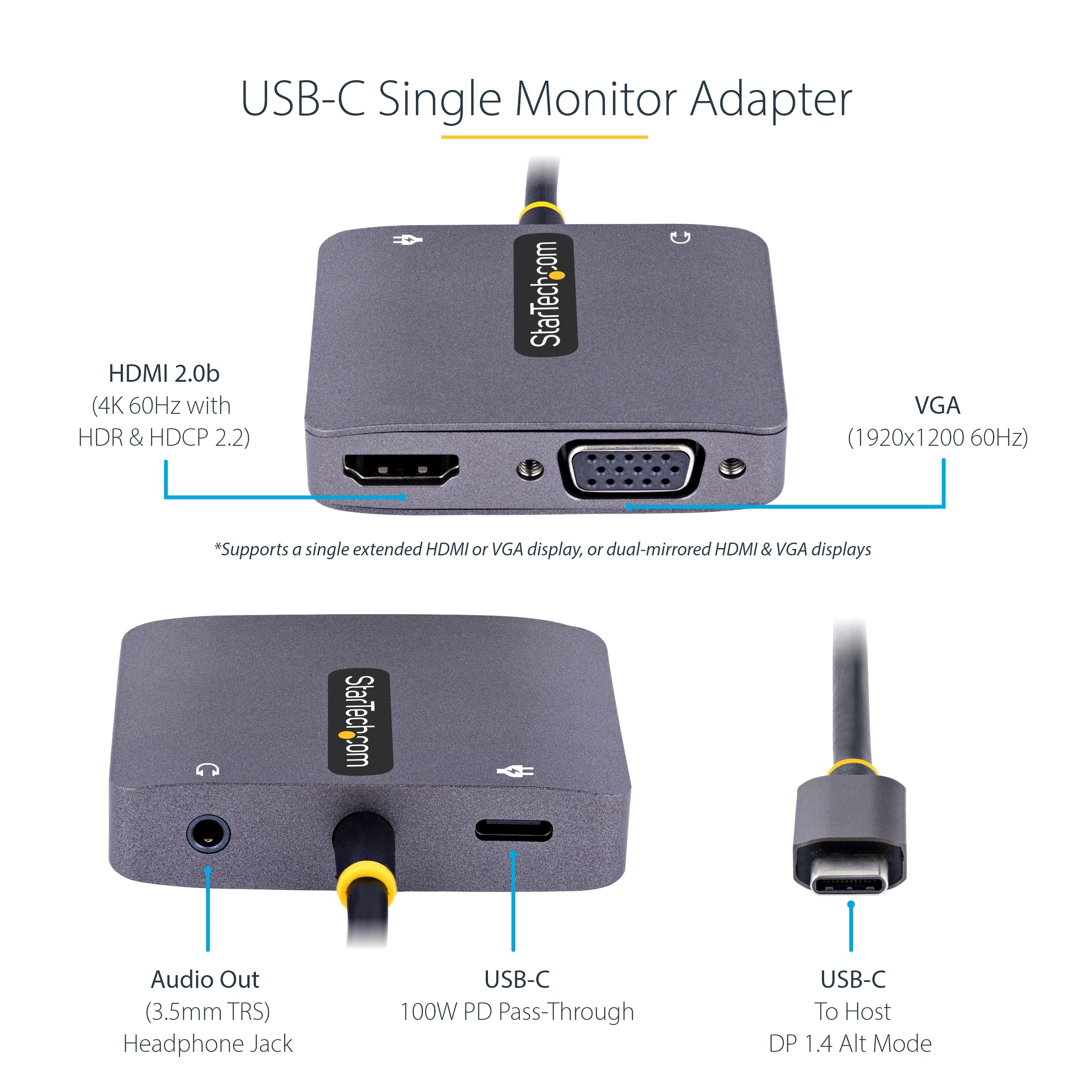 USB-C Single Monitor Adapter

StarTech.com

HDMI 2.0b
(4K 60Hz with HDR & HDCP 2.2)

VGA
(1920x1200 60Hz)

*Supports a single extended HDMI or VGA display, or dual-mirrored HDMI & VGA displays

StarTech.com

Audio Out
(3.5mm TRS)
Headphone Jack

USB-C
100W PD Pass-Through

USB-C
To Host
DP 1.4 Alt Mode