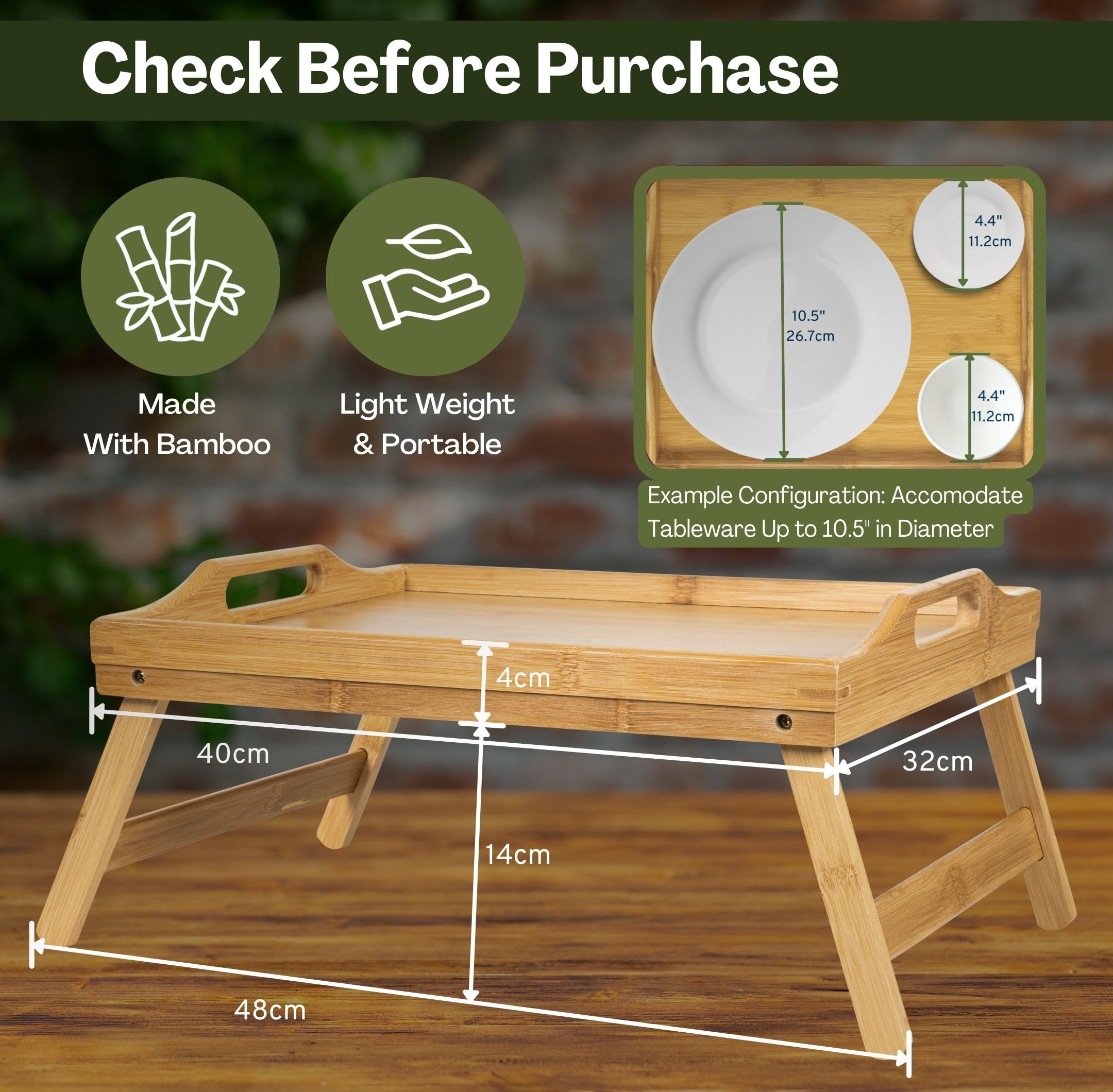 Check Before Purchase

Made With Bamboo

Light Weight & Portable

10.5"
26.7cm

4.4"
11.2cm

4.4"
11.2cm

Example Configuration: Accomodate Tableware Up to 10.5" in Diameter

4cm

40cm

32cm

14cm

48cm